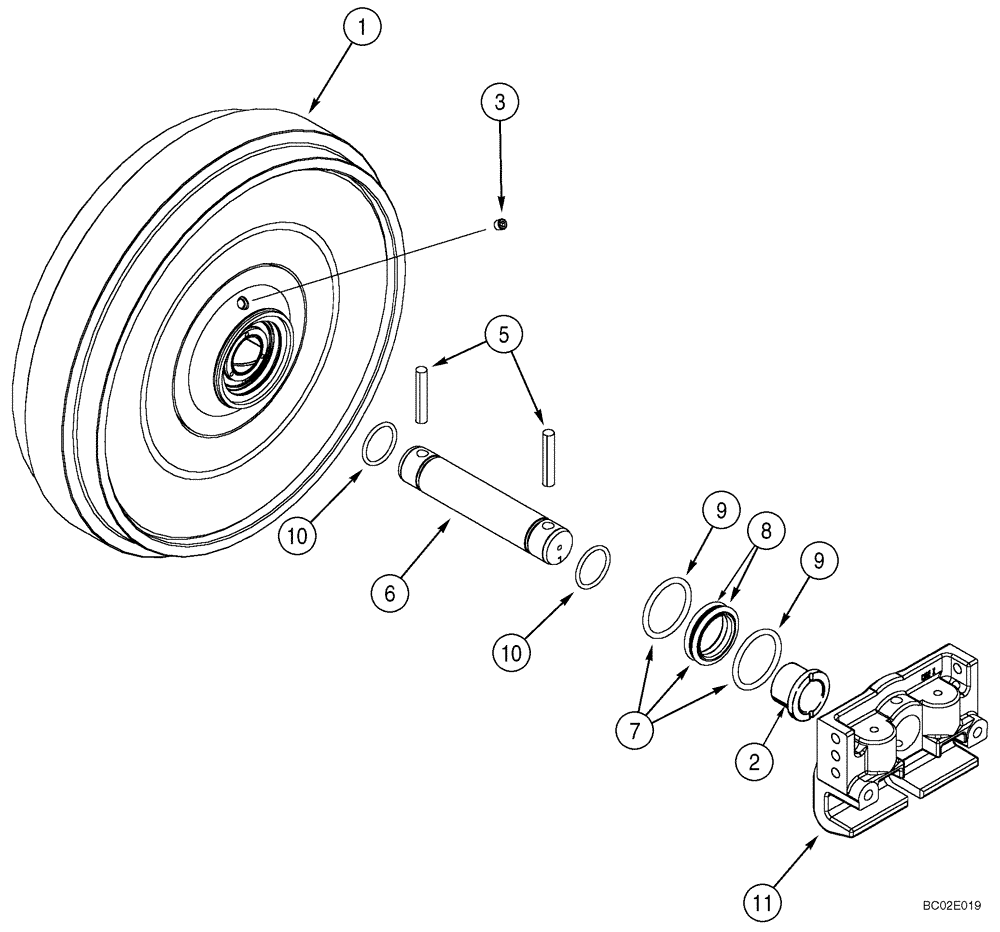 1
3
5
10
6
10
9
8
9
7
2
11
BC02E019