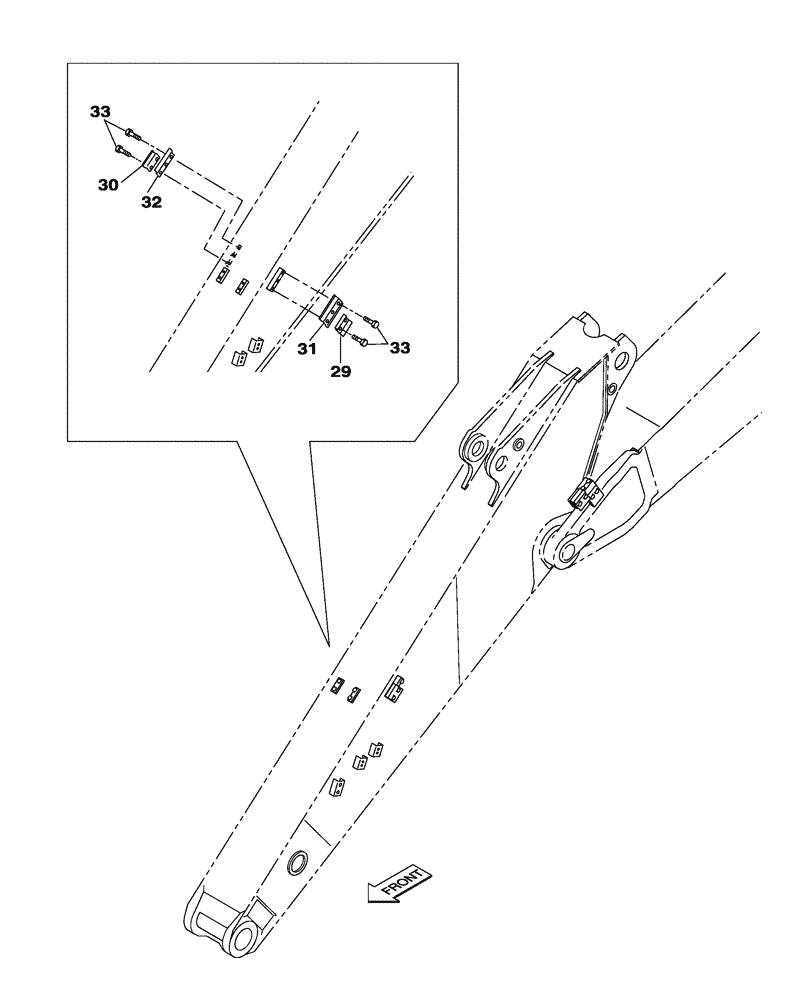 33
30
32
31
33
29
FRONT