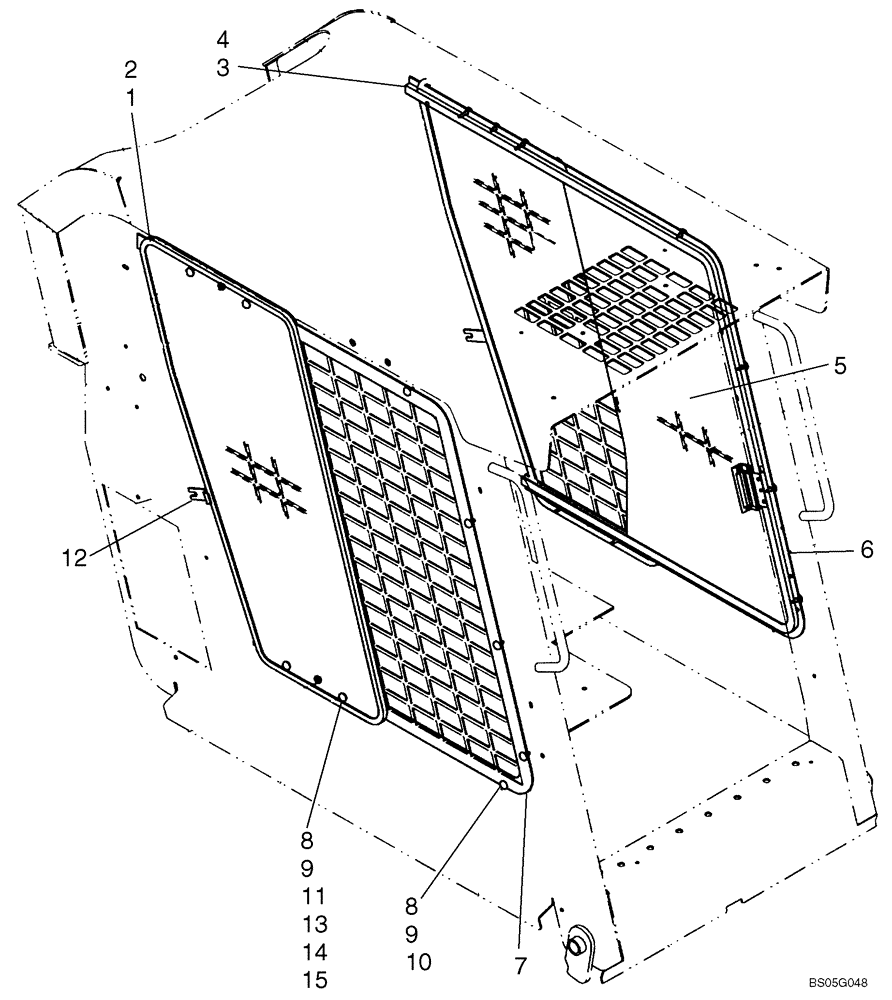 4
3
2
1
5
12
6
8
9
11
13
14
15
8
9
10
7
BS05G048