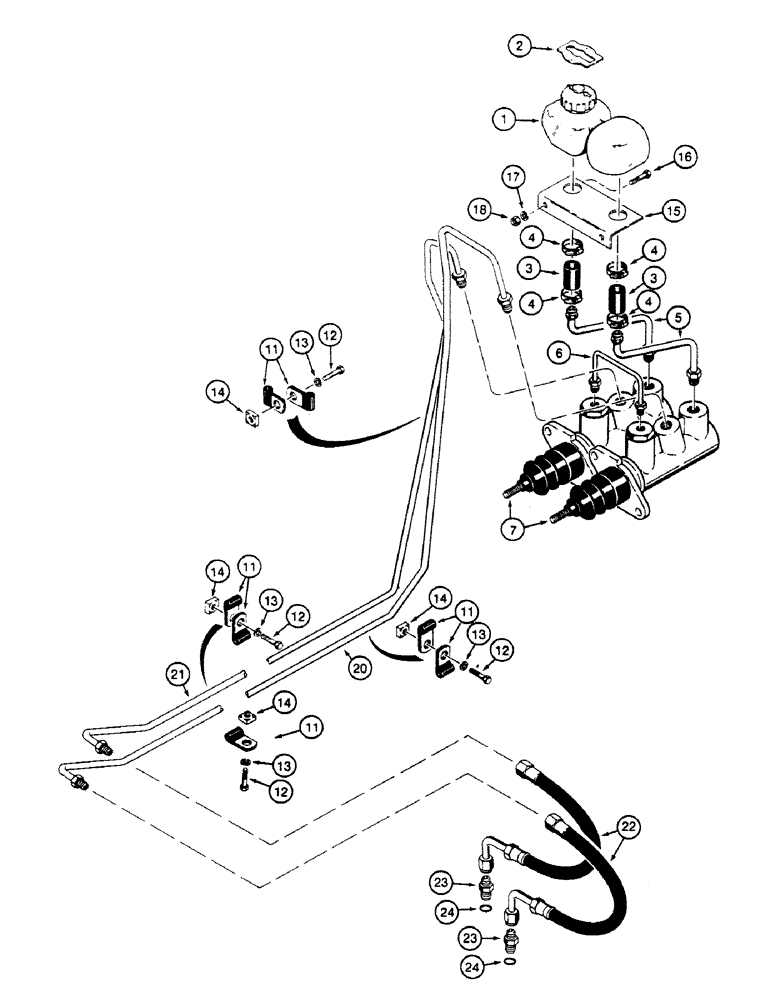 2
1
16
17
18
15
4
4
3
3
4
4
5
6
11
13
12
14
7
14
11
13
12
14
11
13
12
21
20
14
11
13
12
22
23
24
23
24