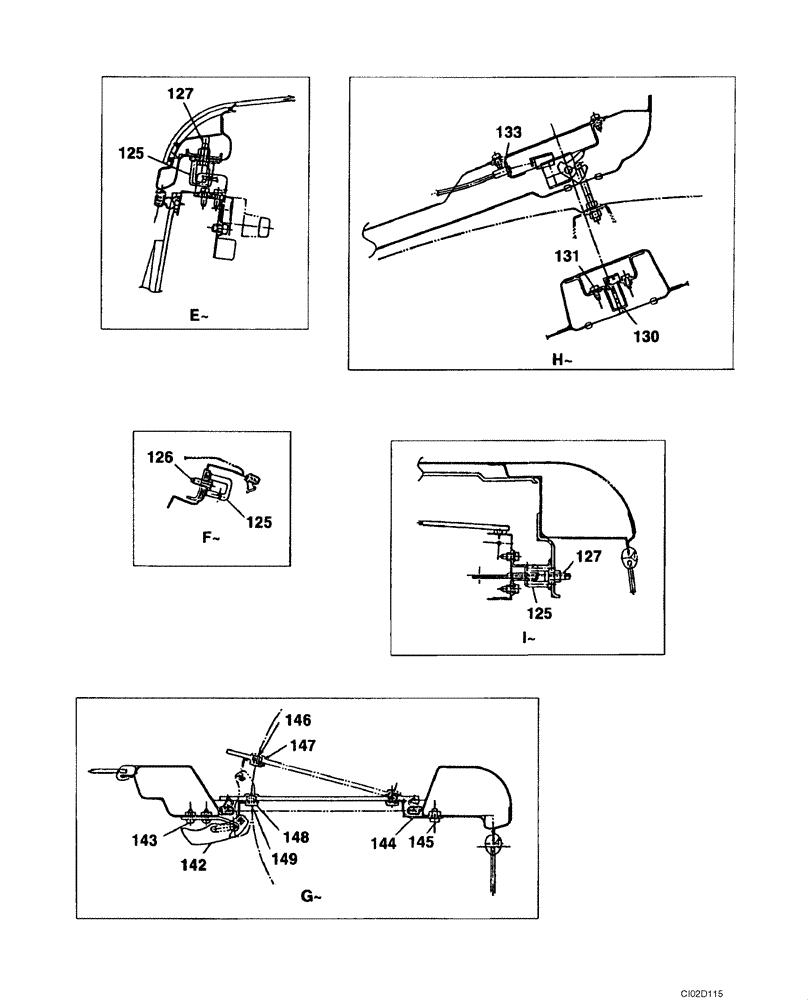 127
125
E~

133
131
130
H~

126
125
F~

127
125
I~

146
147
143
148
144
145
142
149
G~

CI02D115