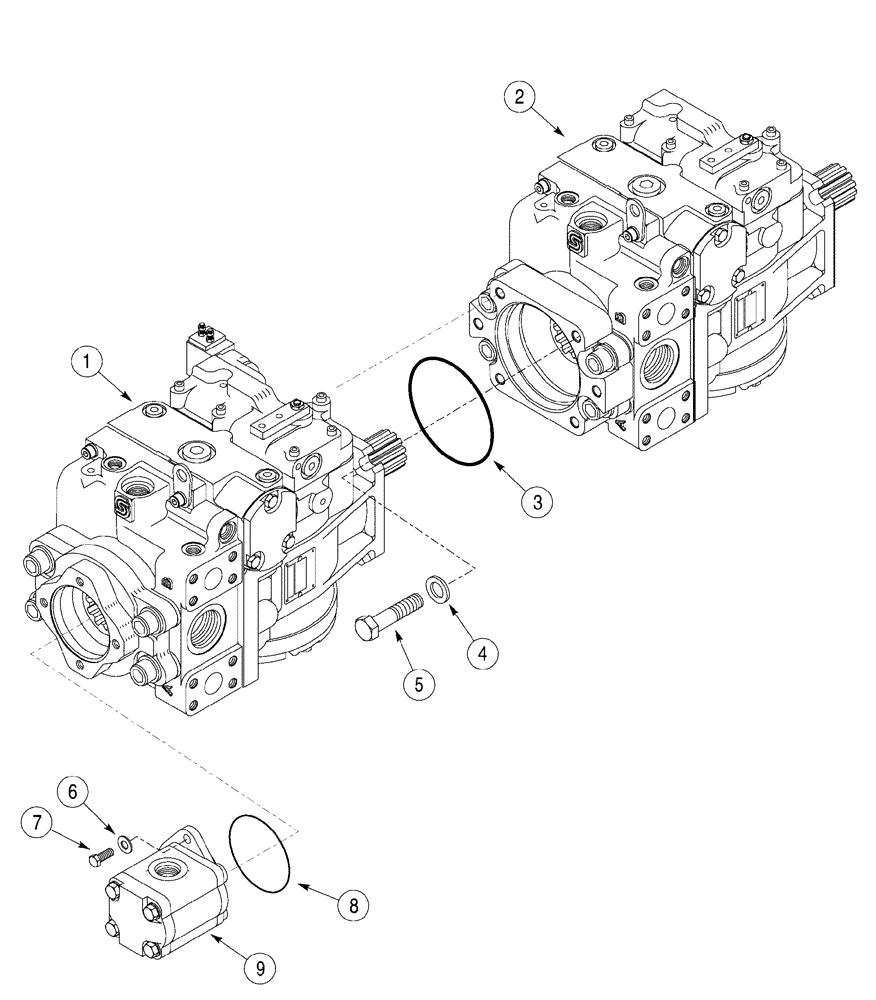 2
1
3
4
5
6
7
8
9