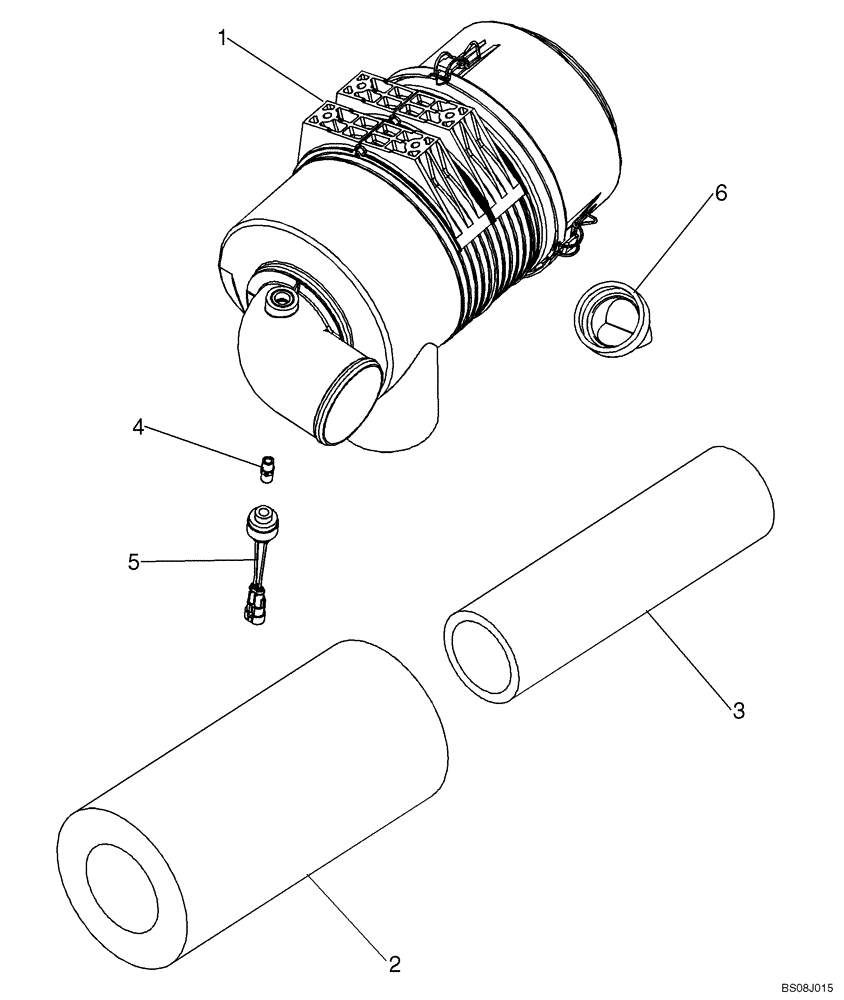 1
6
4
5
3
2
BS08J015