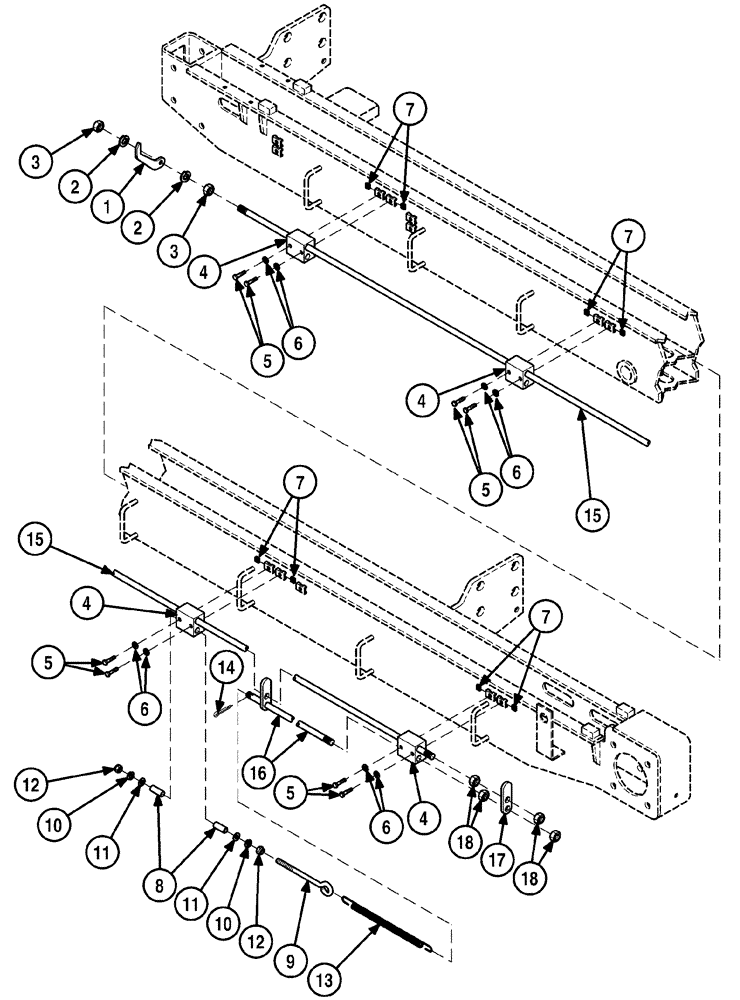 3
2
1
2
3
7
4
5
6
7
4
5
6
15
7
15
4
5
6
14
7
16
5
6
4
12
10
11
8
11
10
12
9
13
18
17
18