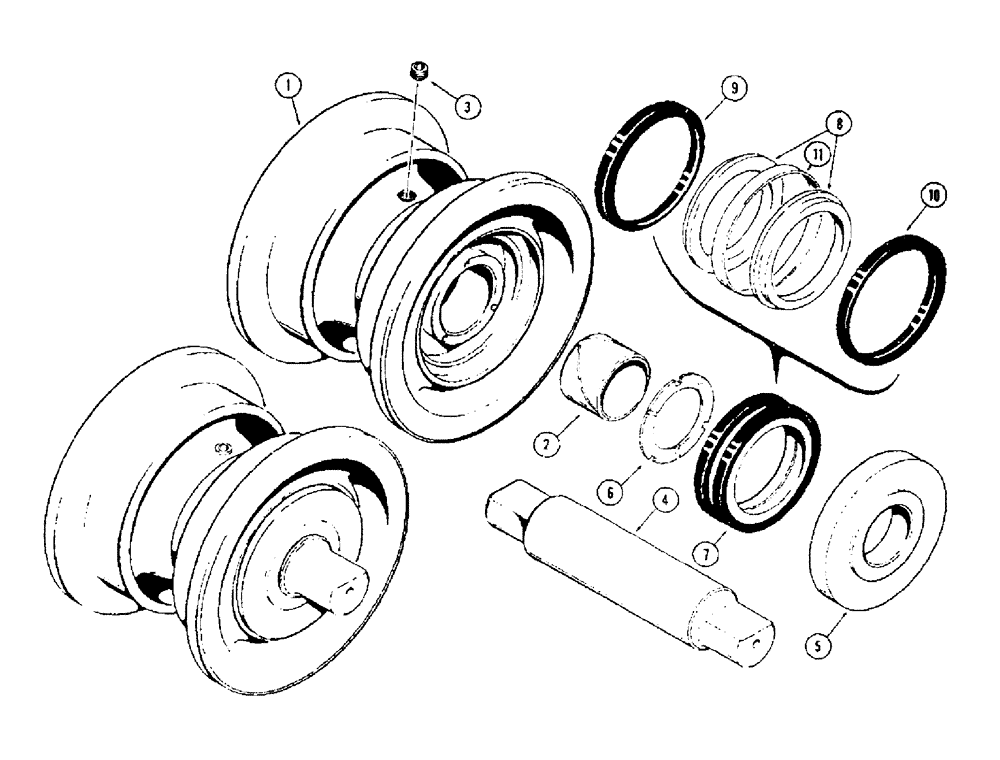 1
3
9
8
11
10
2
6
4
7
5