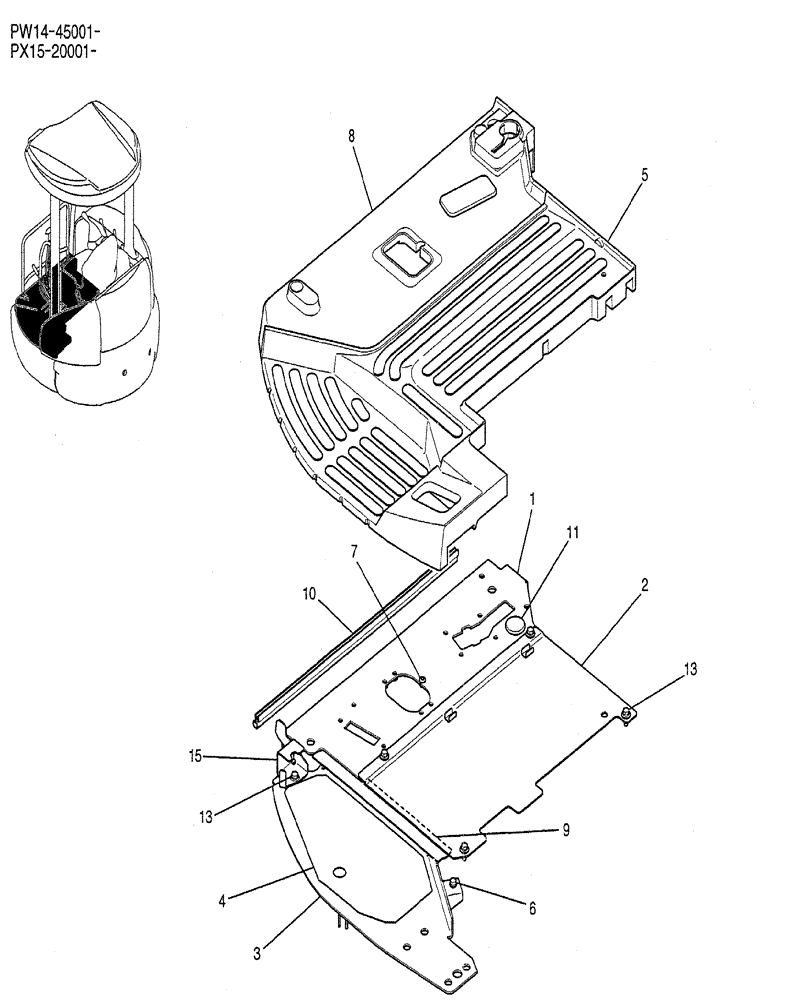 PW14-45001-
PX15-20001-

8
5
1
11
7
2
10
13
15
13
9
4
6
3