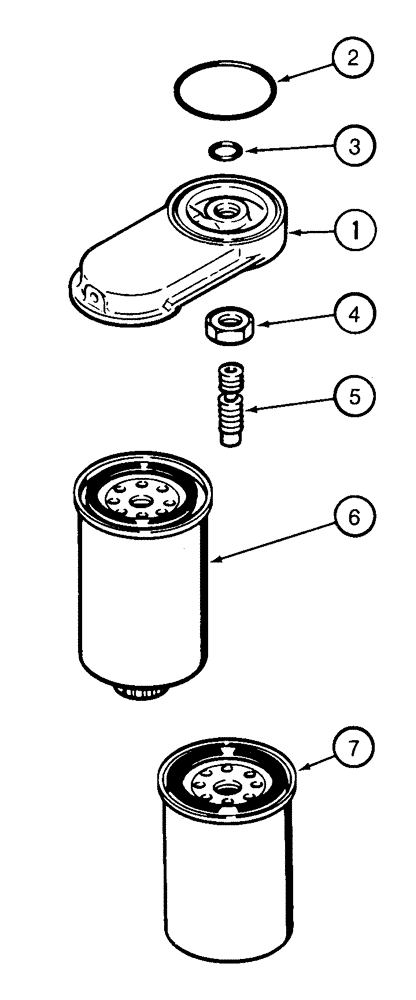 2
3
1
4
5
6
7