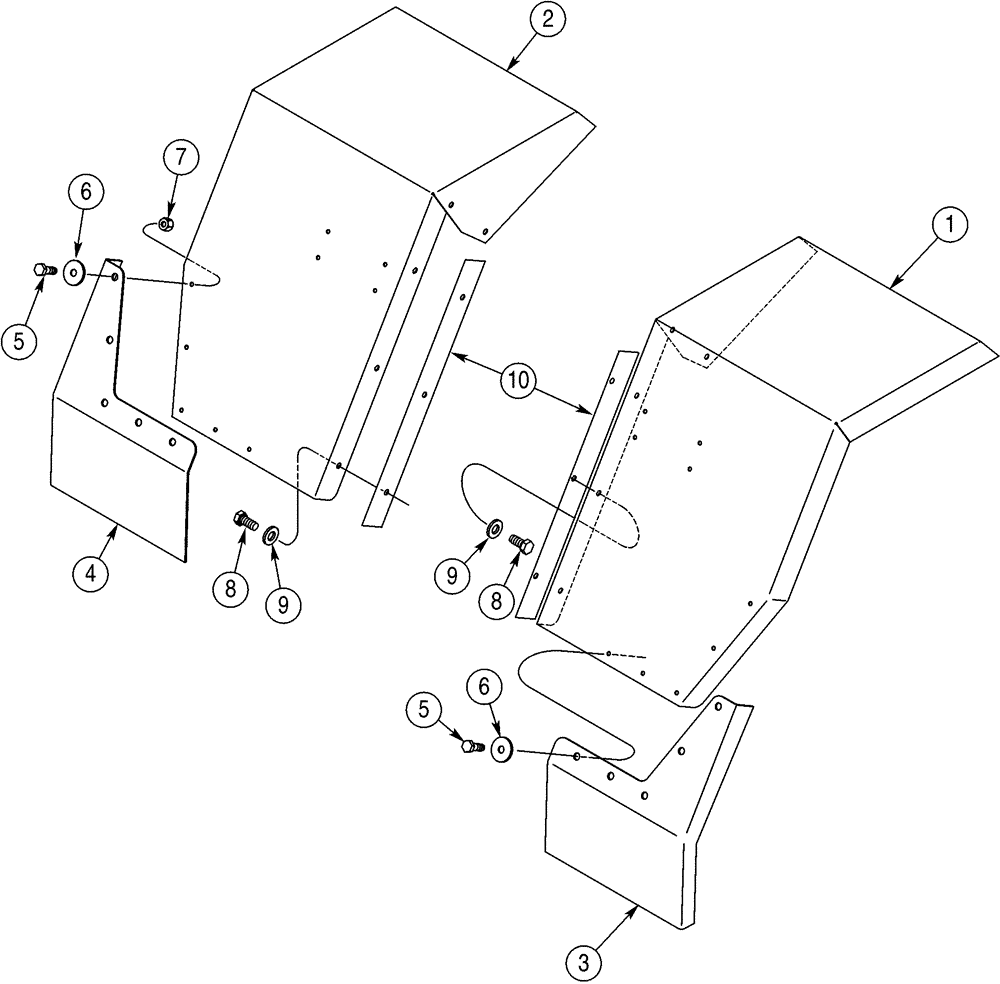 2
7
6
5
1
10
4
8
9
9
8
5
6
3