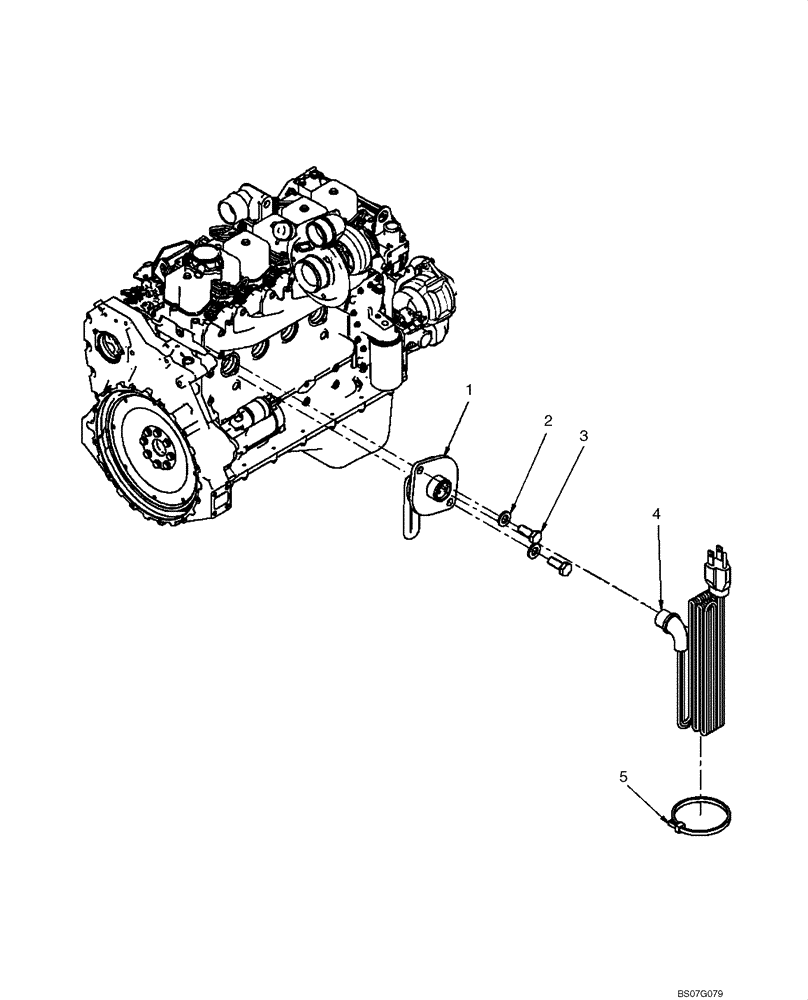 1
2
3
4
5
BS07G079