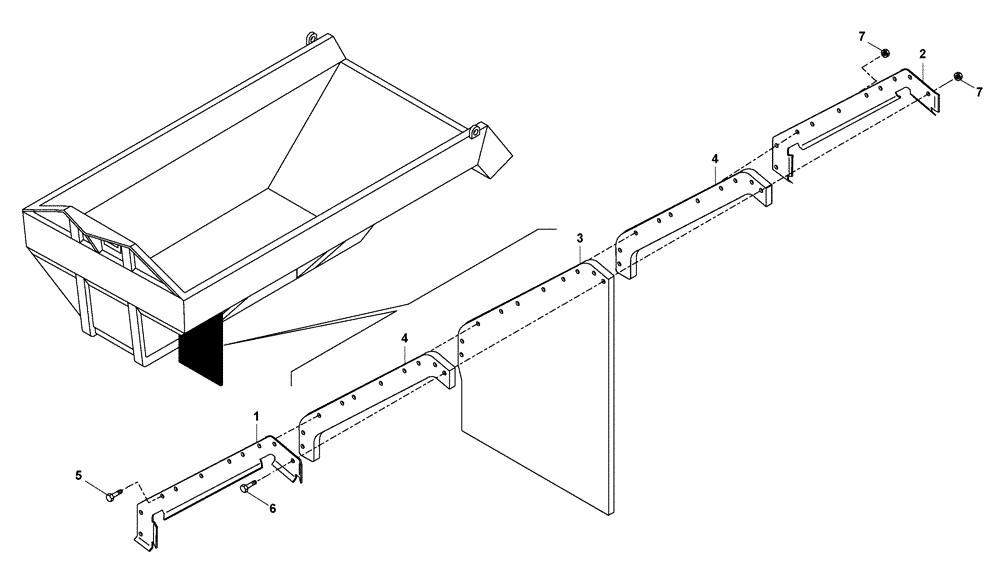 7
2
7
4
3
4
1
5
6