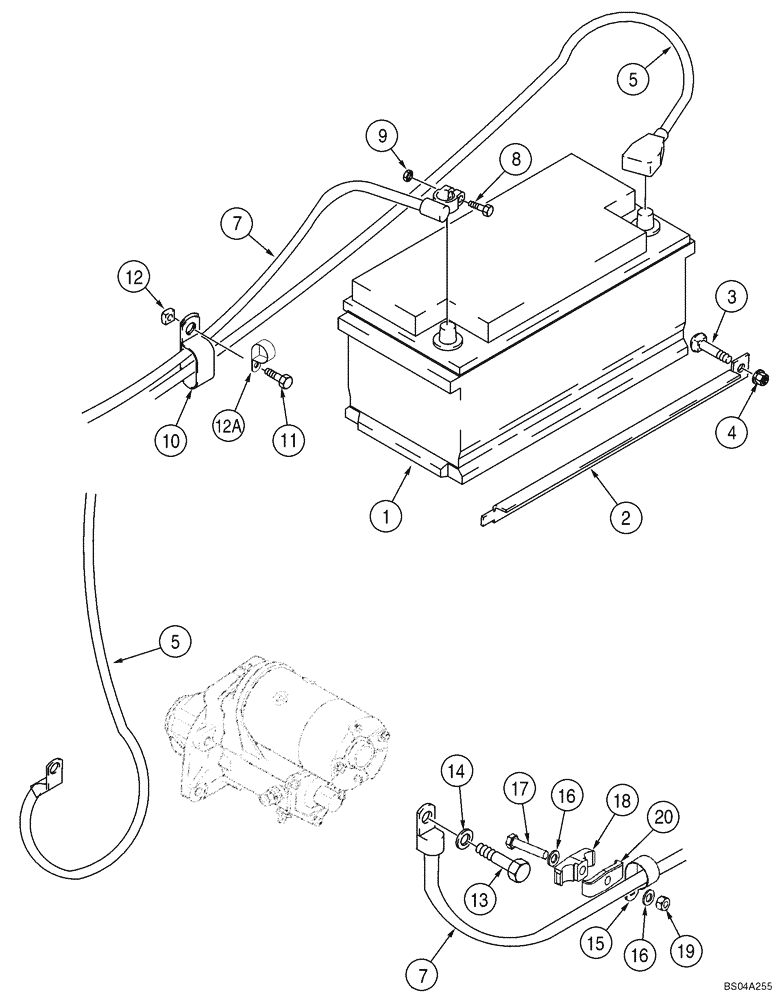 5
9
8
7
12
3
10
12A
11
4
1
2
5
14
17
16
18
20
13
15
16
19
7
BS04A255