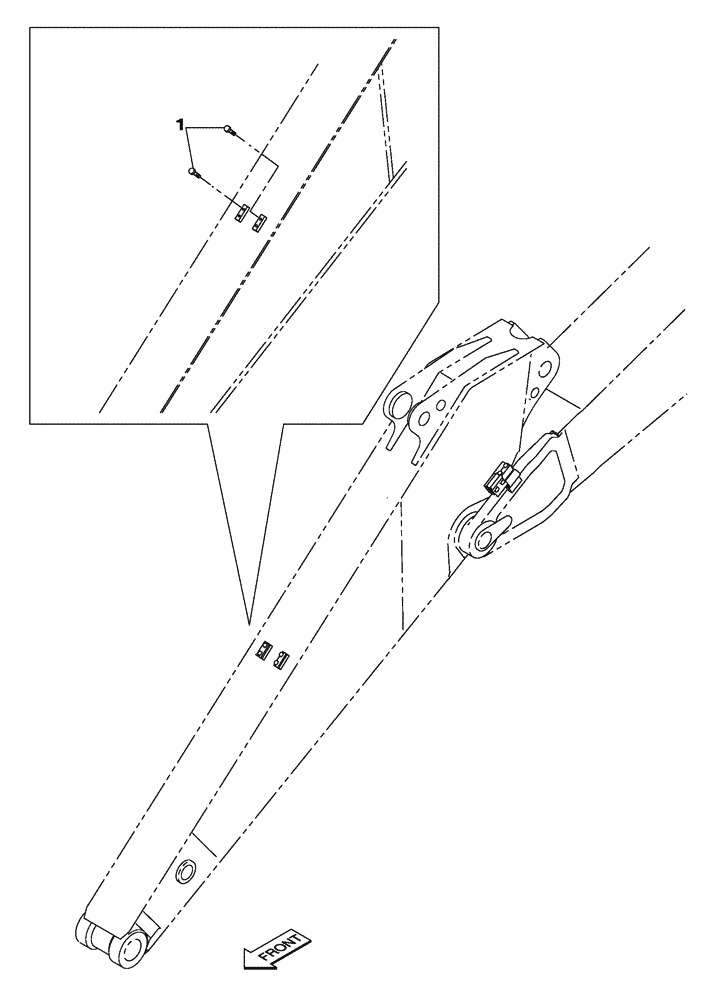 1

FRONT