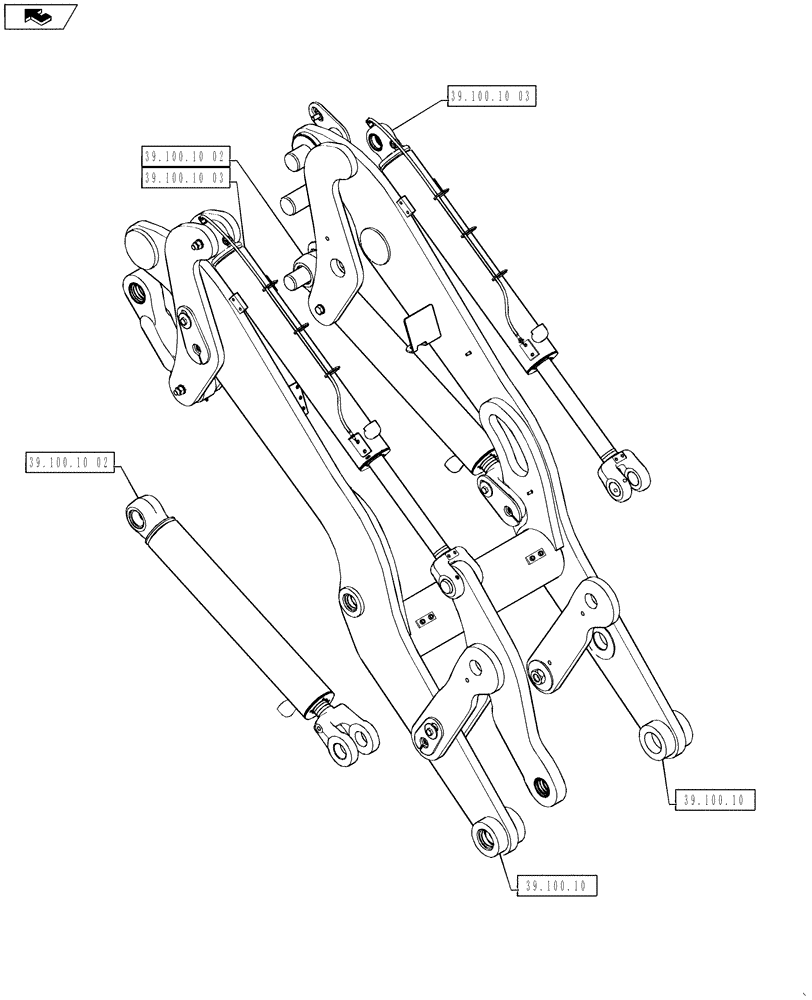 39.100.10 03

39.100.10 02

39.100.10 03

39.100.10 02

39.100.10

39.100.10