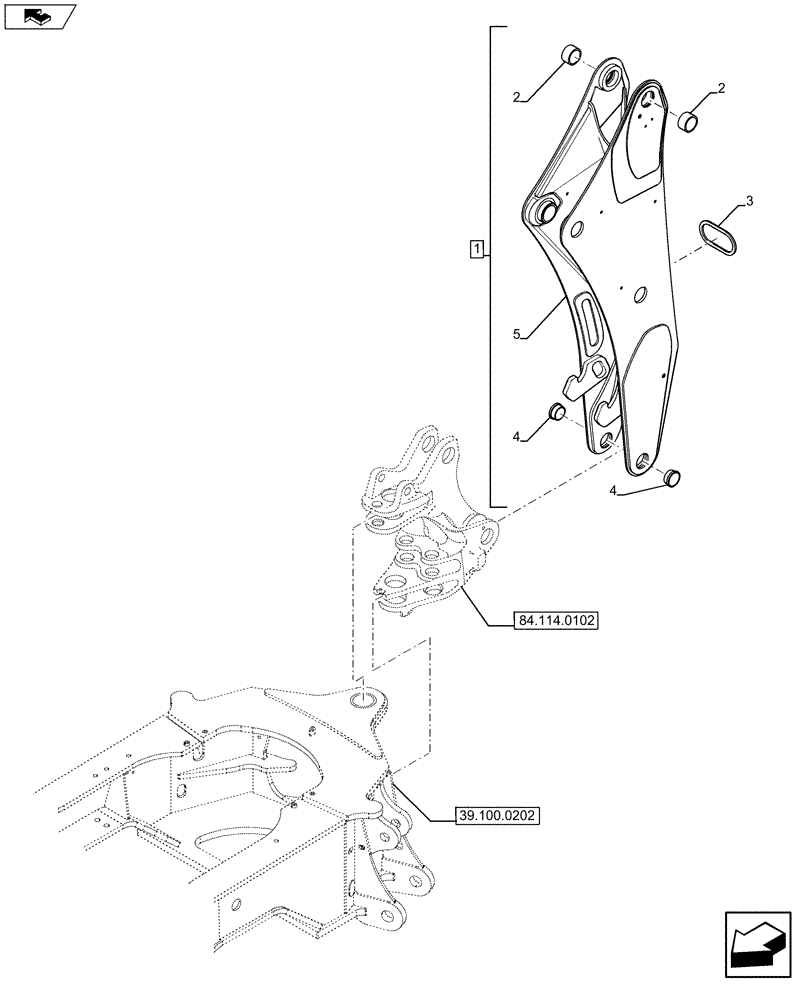 2
2
3
1
5
4
4
84.114.0102
39.100.0202