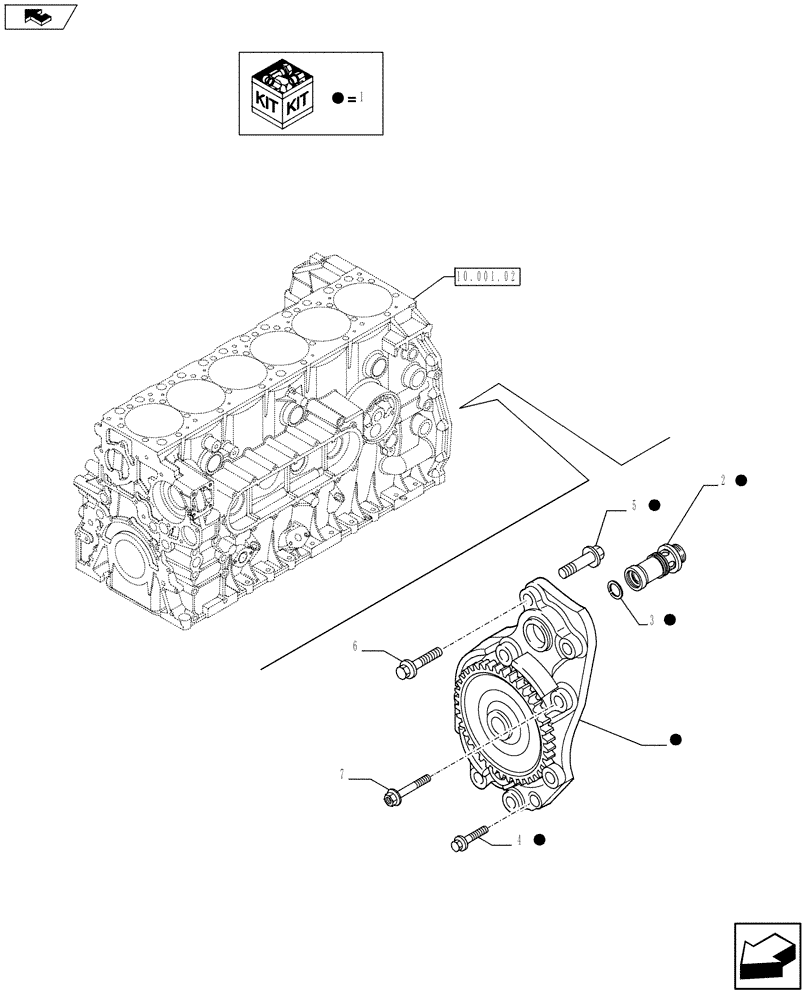 KIT KIT
● = 1

10.001.02

2 ●
5 ●
3 ●
6
●
7
4 ●