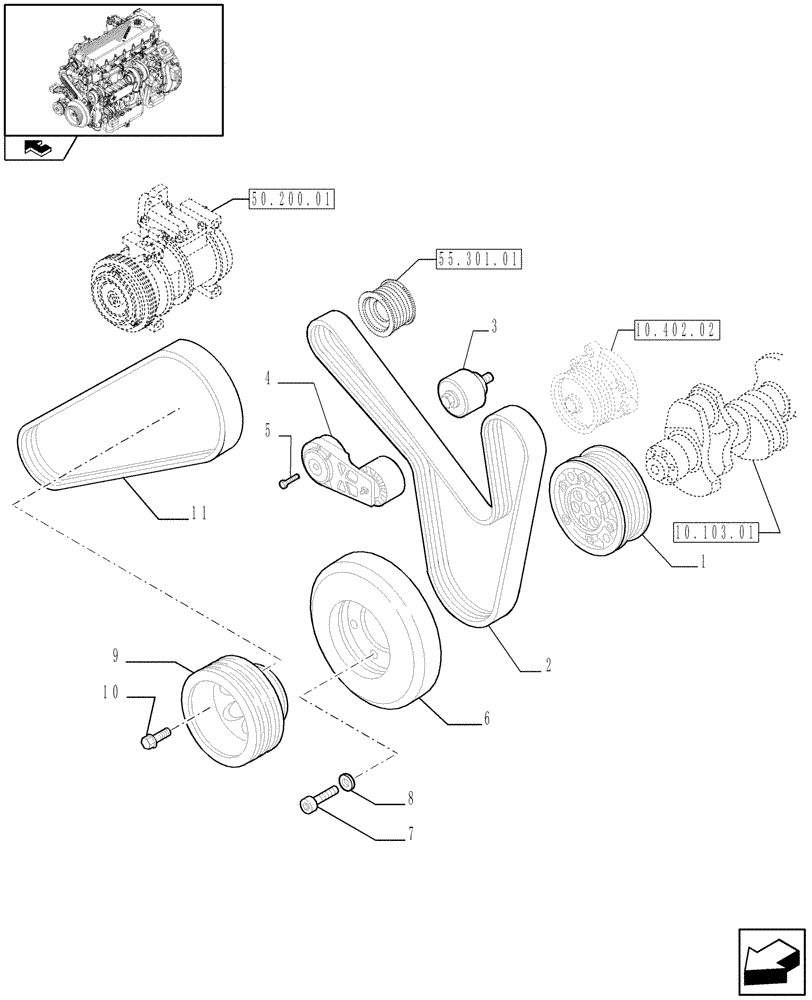 50.200.01
55.301.01
3
10.402.02
4
5
11
10.103.01
1
2
9
10
6
8
7