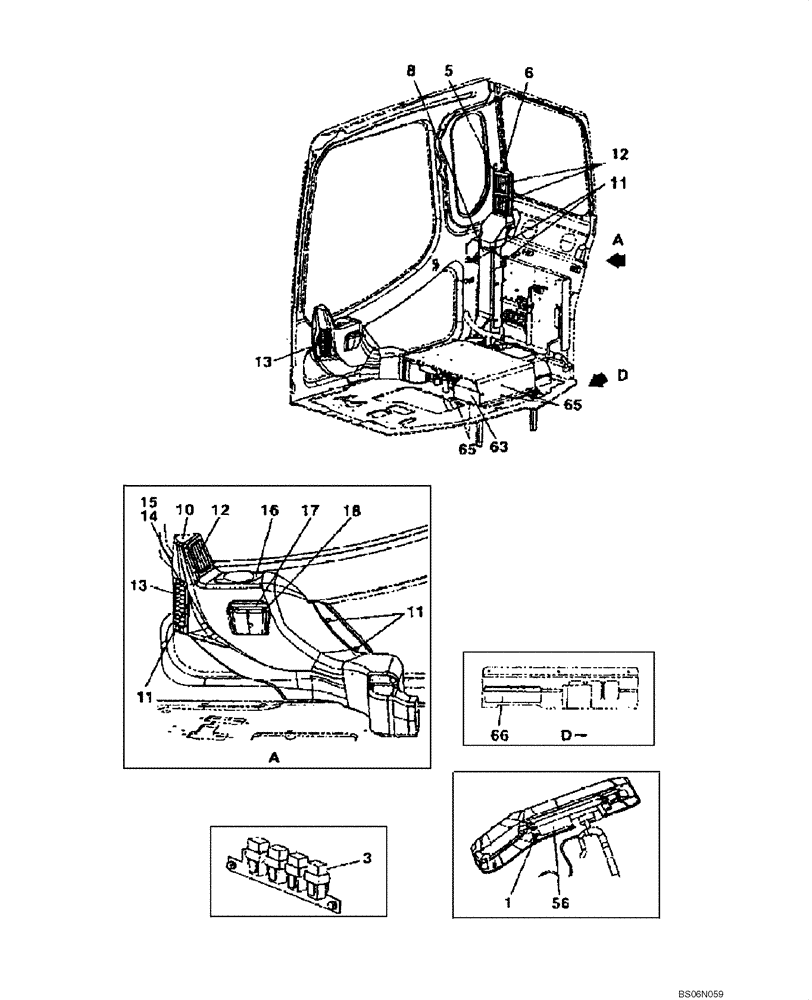 8
5
6
12
11
A
13
D
65
65
63

15
14
10
12
16
17
18
13
11
11
A

66
D

3

1
56

BS06N059