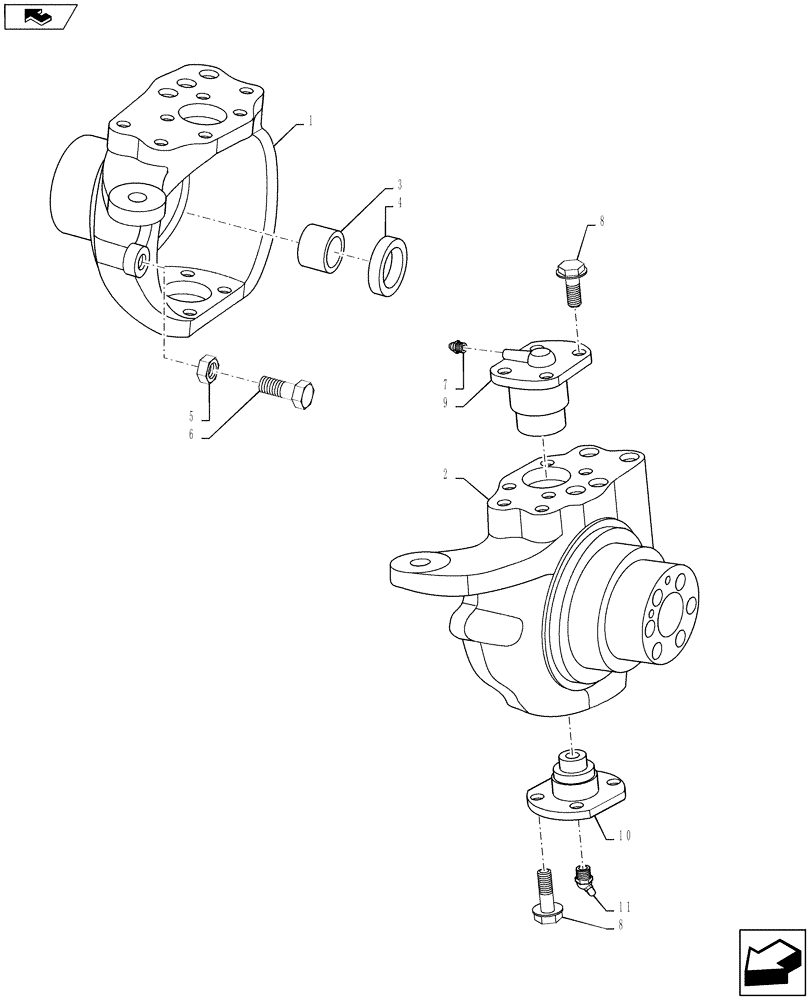 1
3
4
8
7
9
5
6
2
10
11
8