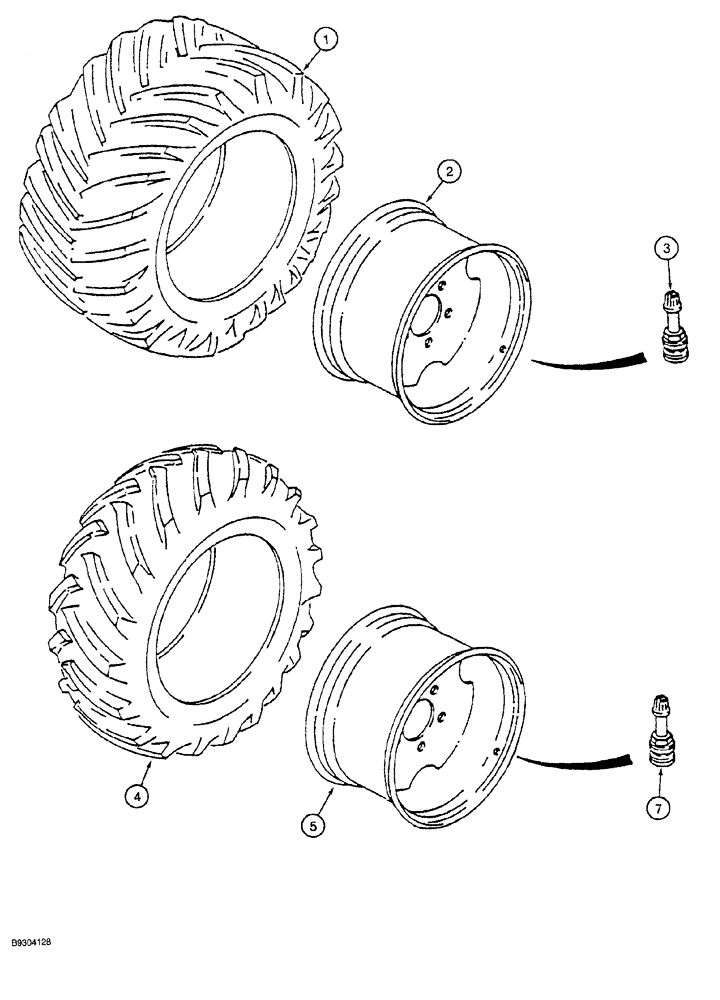 1
2
3
4
5
7
B9304128