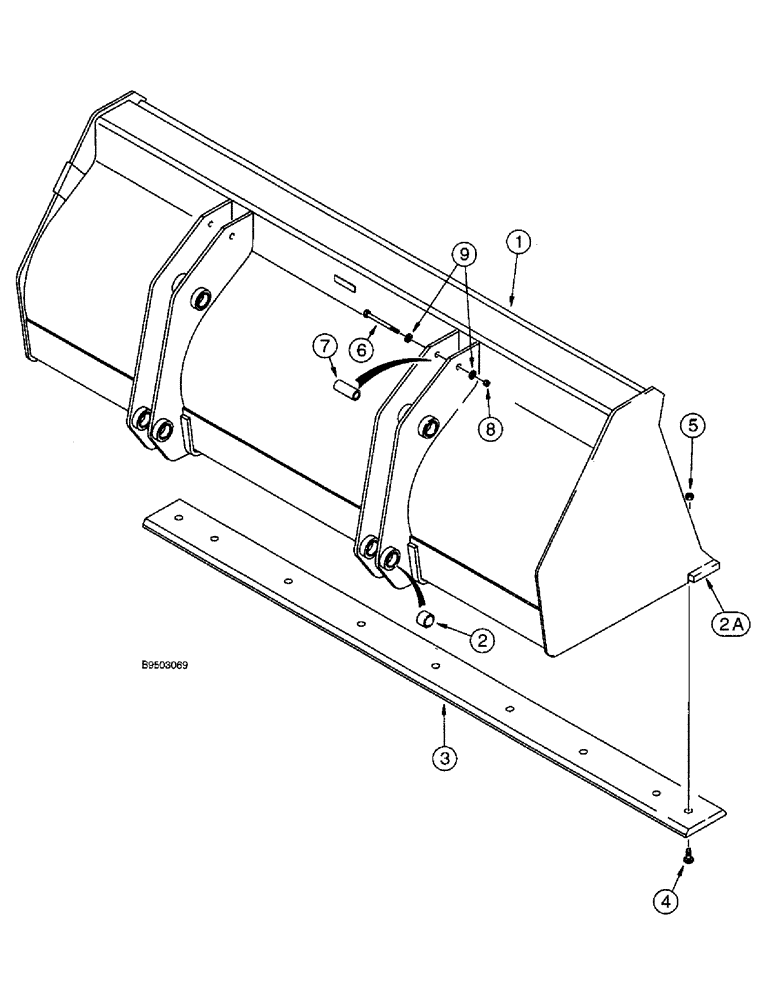 1
9
6
7
8
5
2A
2
B9503069
3
4