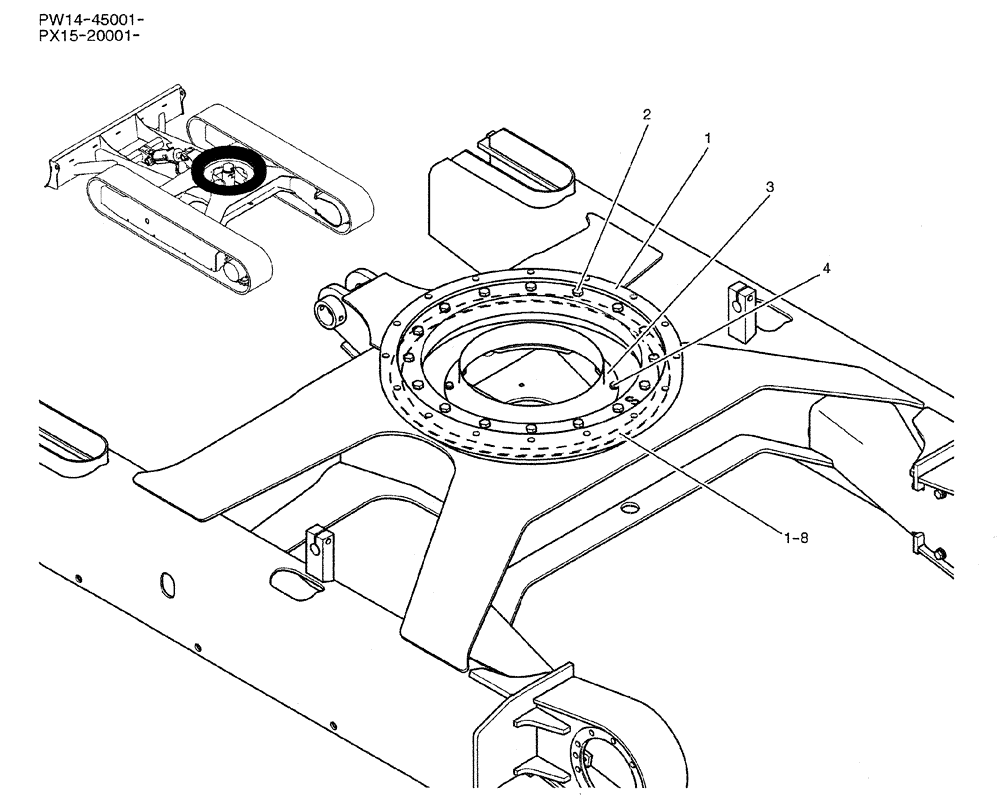 PW14-45001-
PX15-20001-

2
1
3
4
1-8