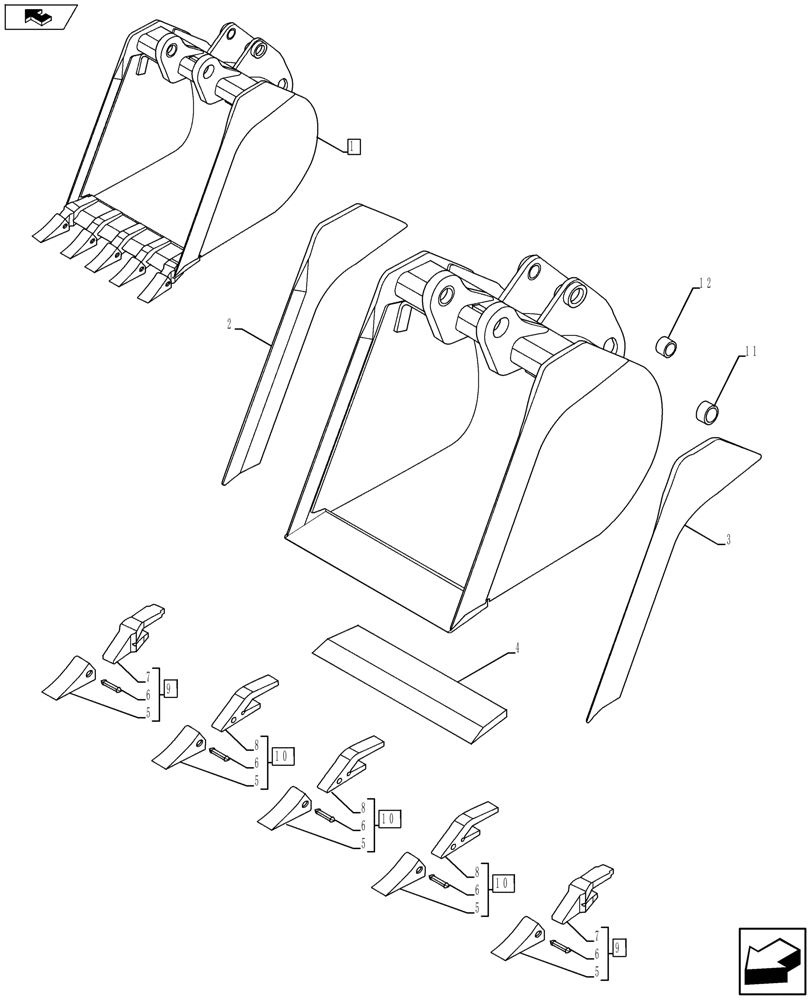 1
2
12
11
3
4
7
6
5
9
8
6
5
10
8
6
5
10
8
6
5
10
7
6
5
9