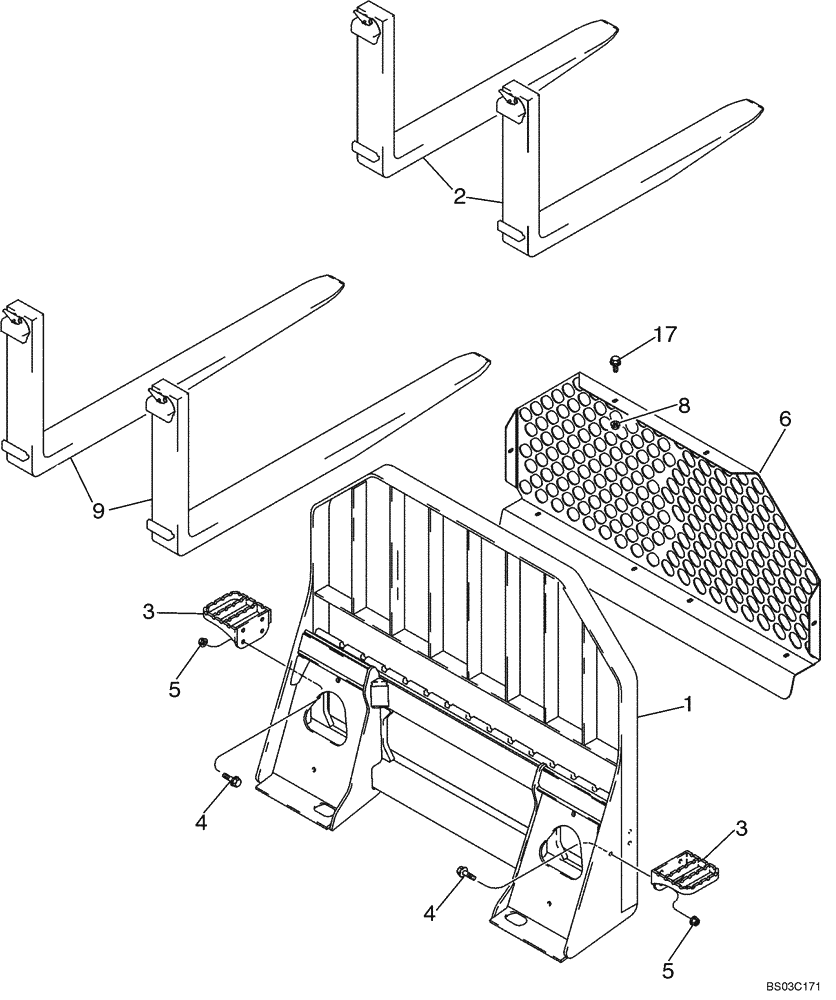 2
17
8
6
9
3
5
1
4
3
4
5
BS03C171