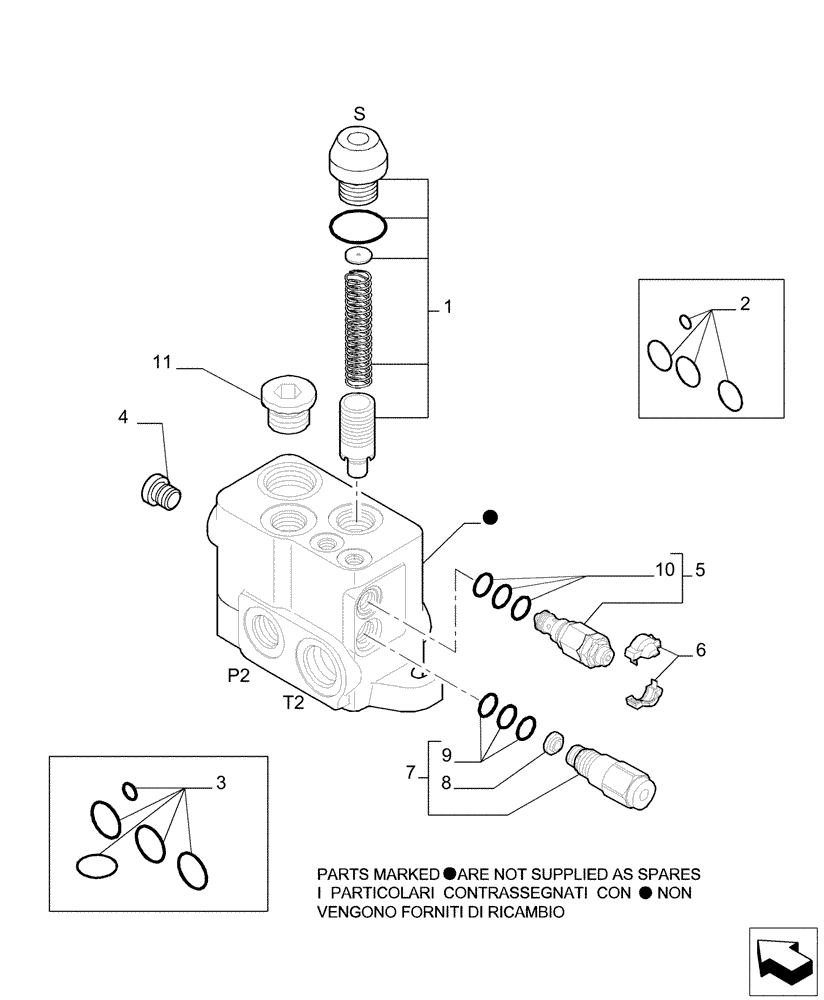 S

1

2

11

4

●

10 5

6

P2

T2

9

7

8

3

PARTS MARKED ● ARE NOT SUPPLIED AS SPARES
I PARTICOLARI CONTRASSEGNATI CON ● NON VENGONO FORNITI DI RICAMBIO