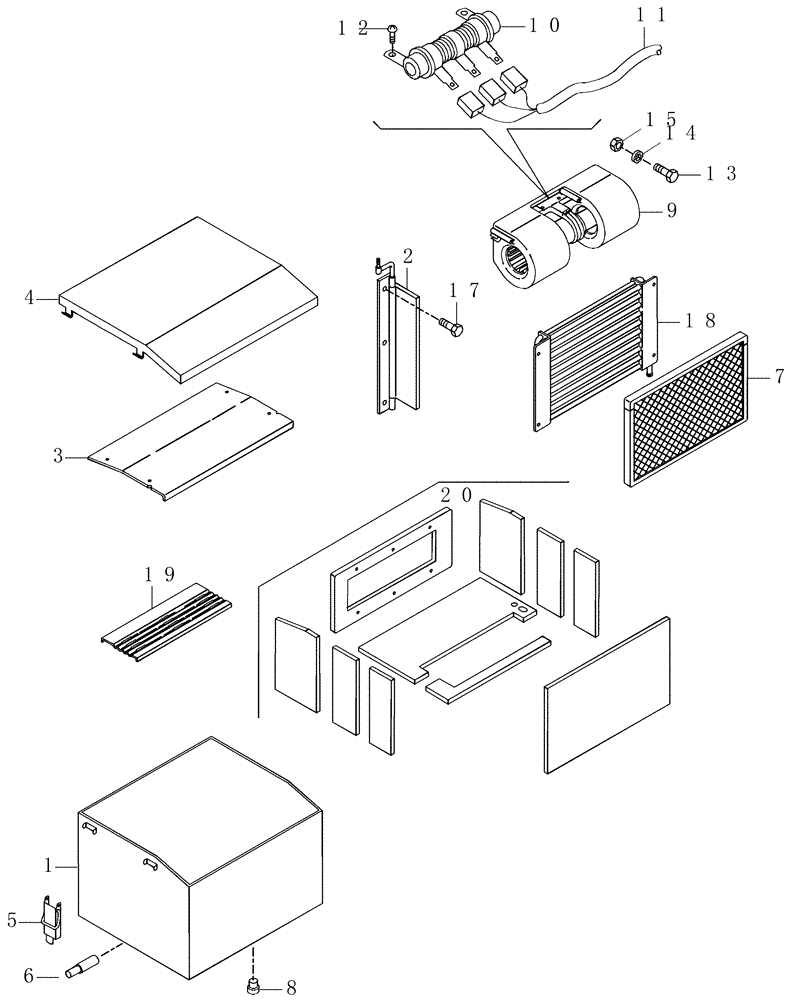 12
10
11
15
14
13
9
4
2
17
18
7
3
20
19
1
5
6
8