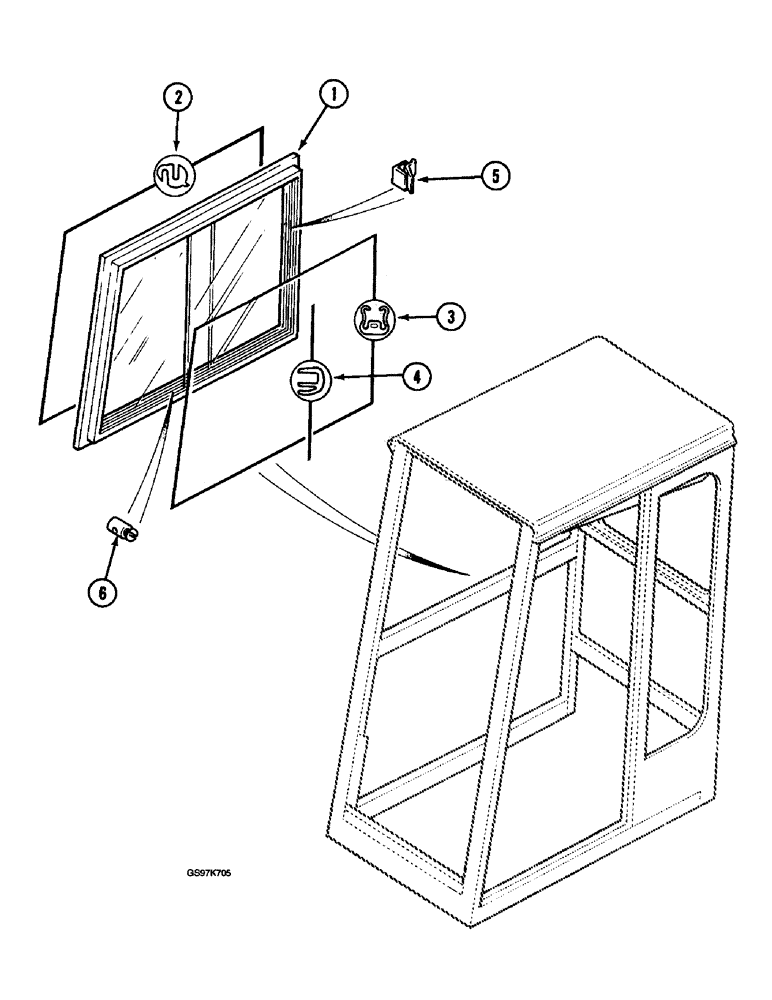 2
1
5
3
4
6
GS97K705