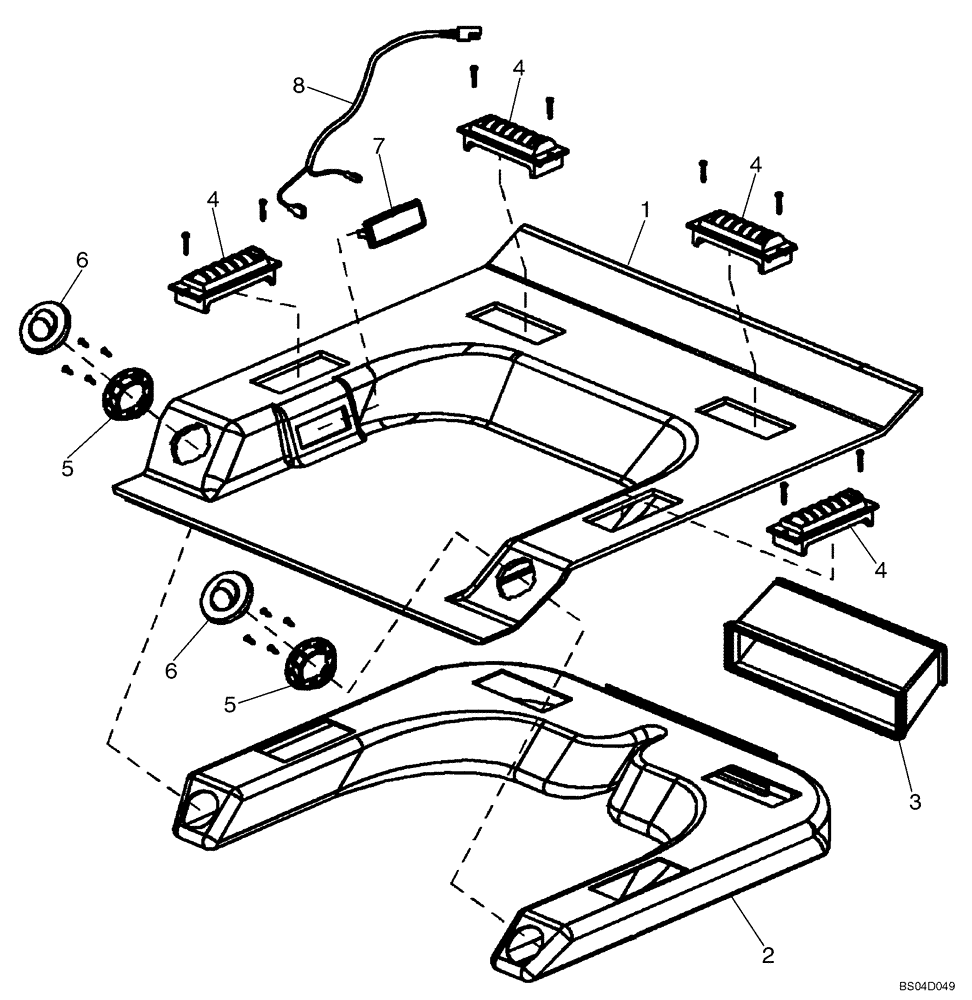 8
4
7
4
4
1
6
5
4
6
5
3
2
BS04D049