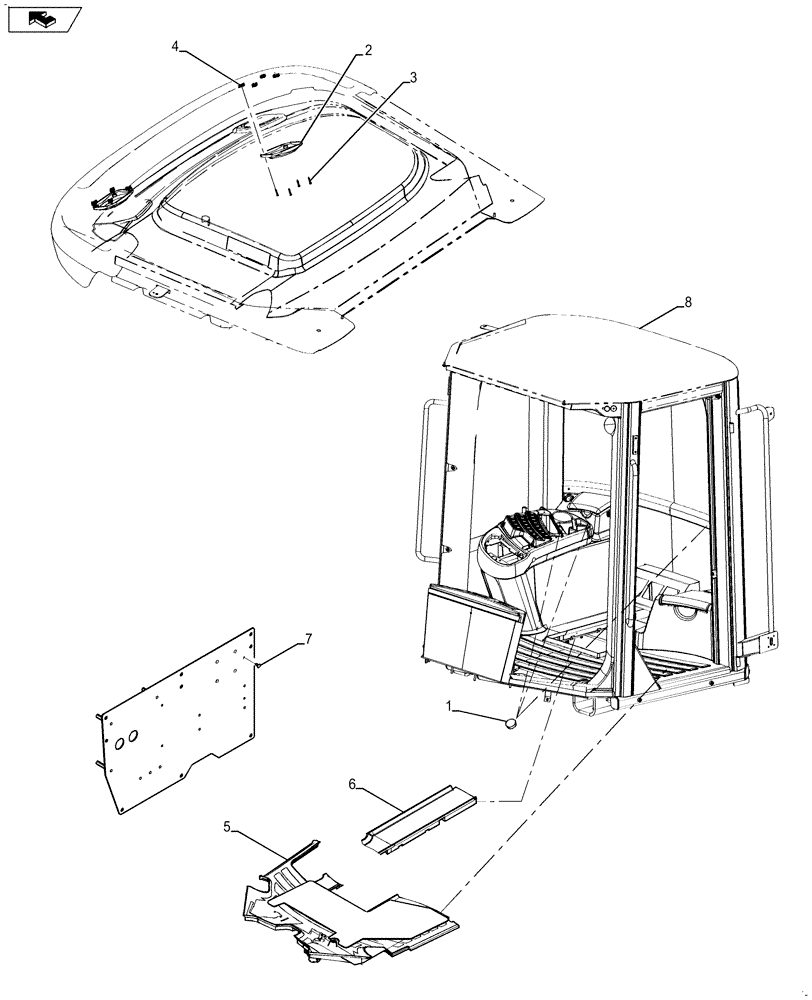 4
2
3
8
7
1
6
5