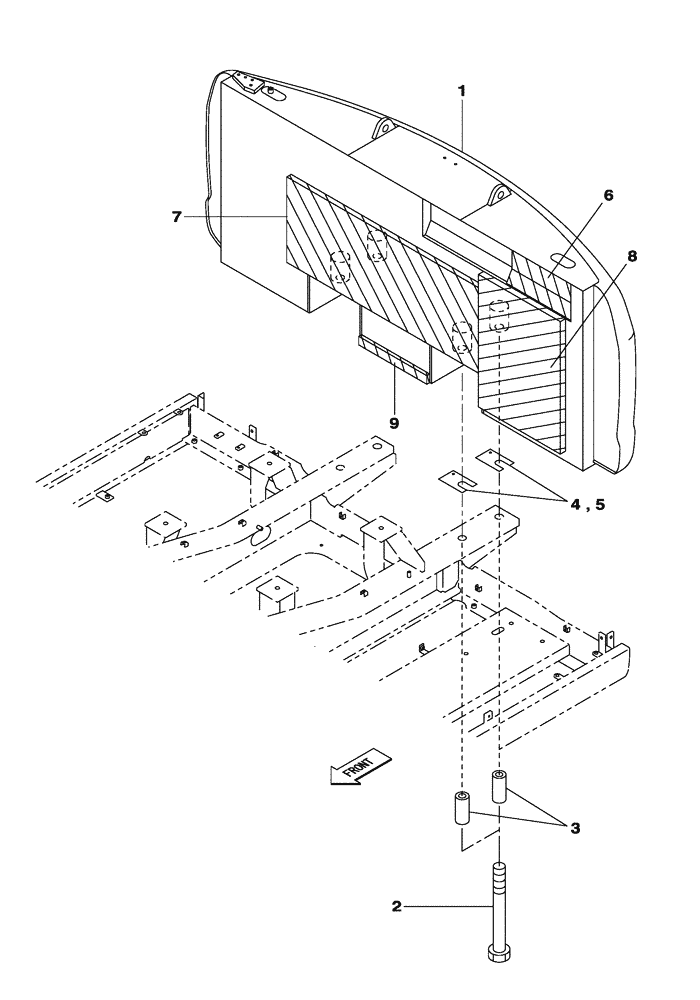 1
6
7
8
9
4 , 5
FRONT
3
2