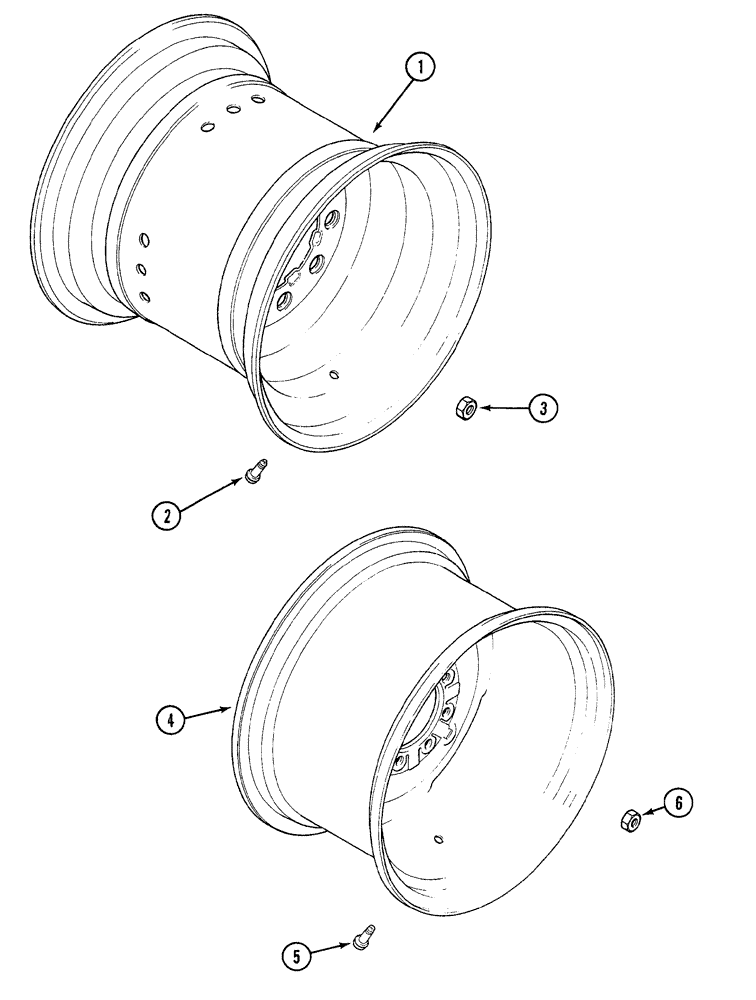 1
3
2
4
6
5