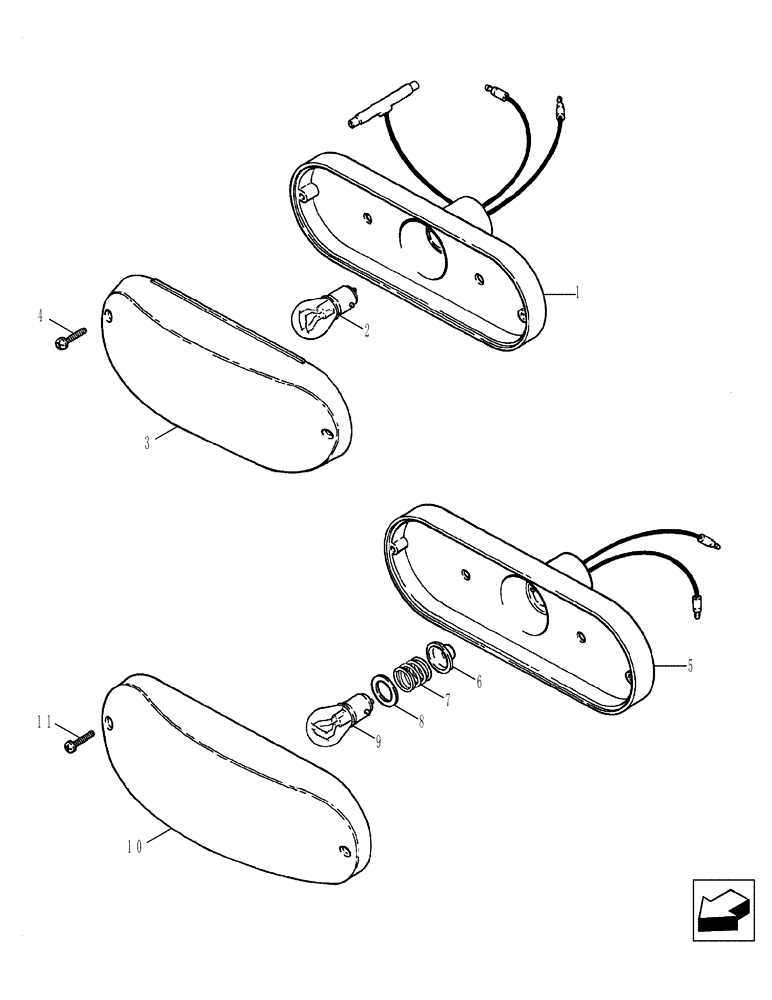 1
2
4
3
5
6
7
8
9
11
10