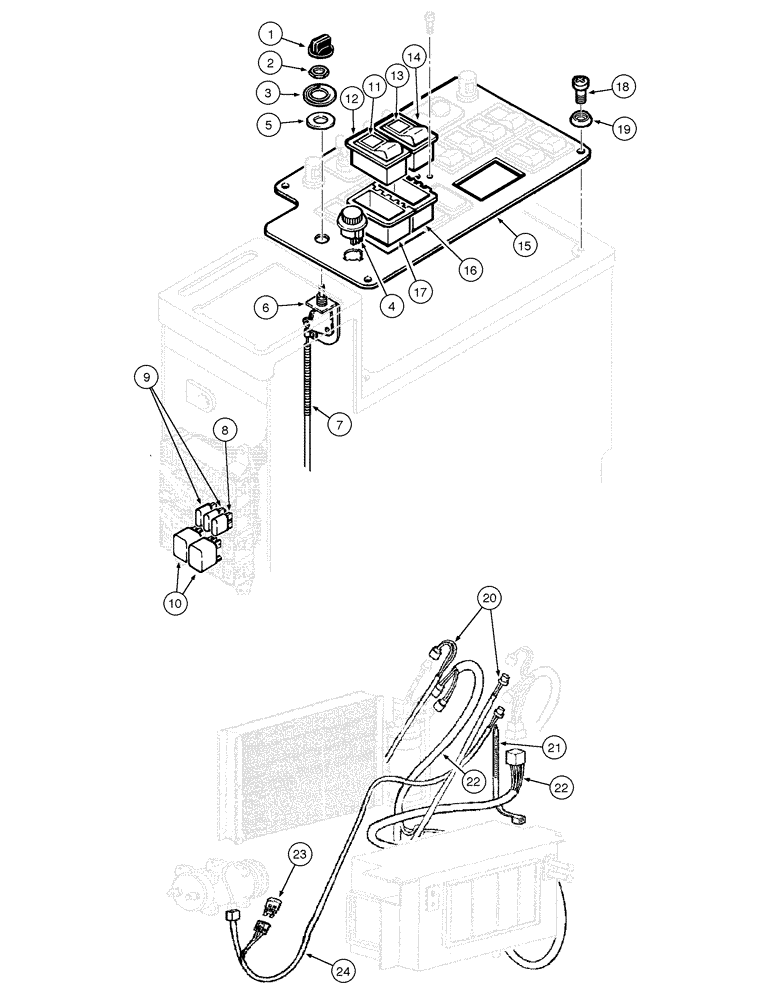 1
2
3
5
12
11
13
14
18
19
15
16
17
4
6
7
9
8
10
20
21
22
22
23
24