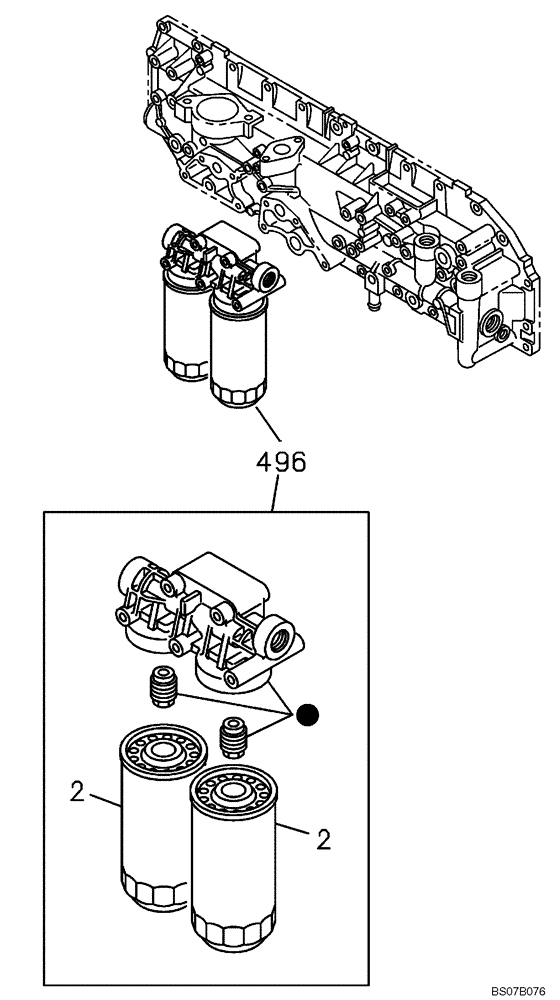 496

2

2

BS07B076