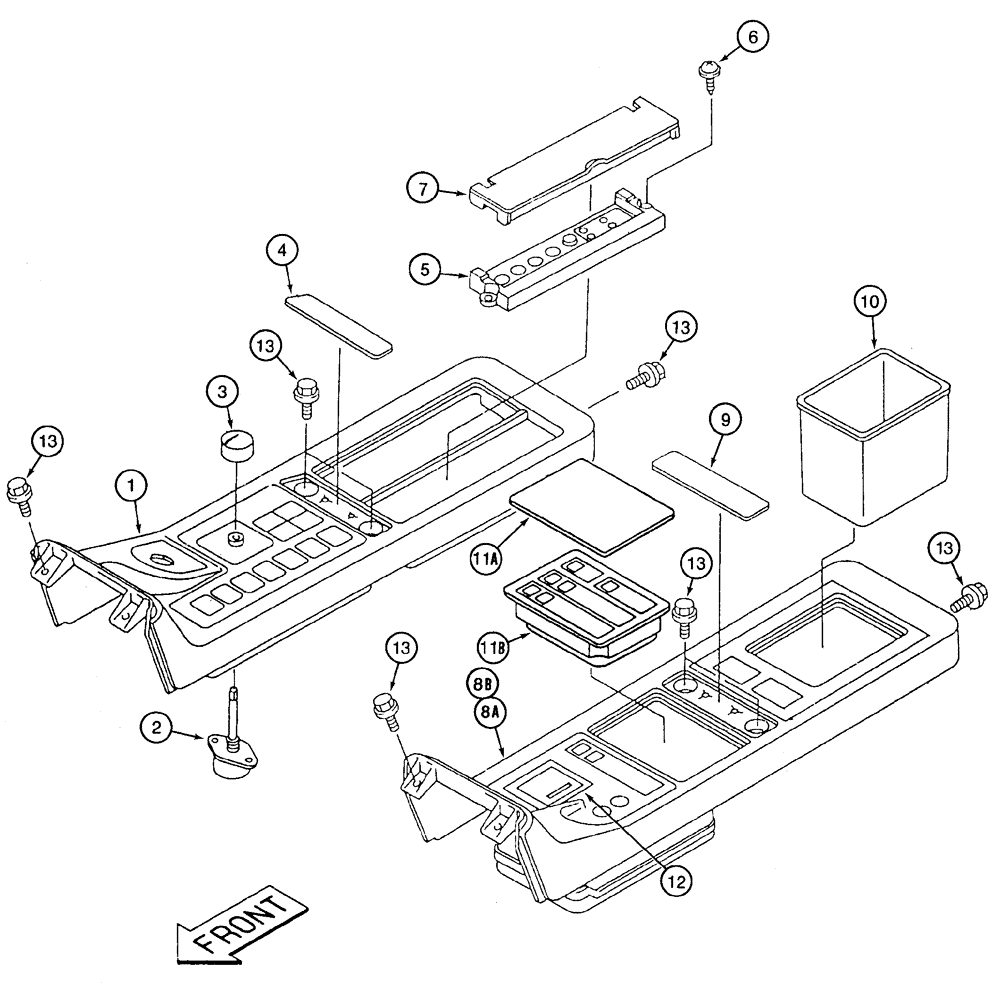 6
7
5
4
13
10
13
3
9
13
1
11A
13
13
11B
13
8B
8A
2
12
FRONT