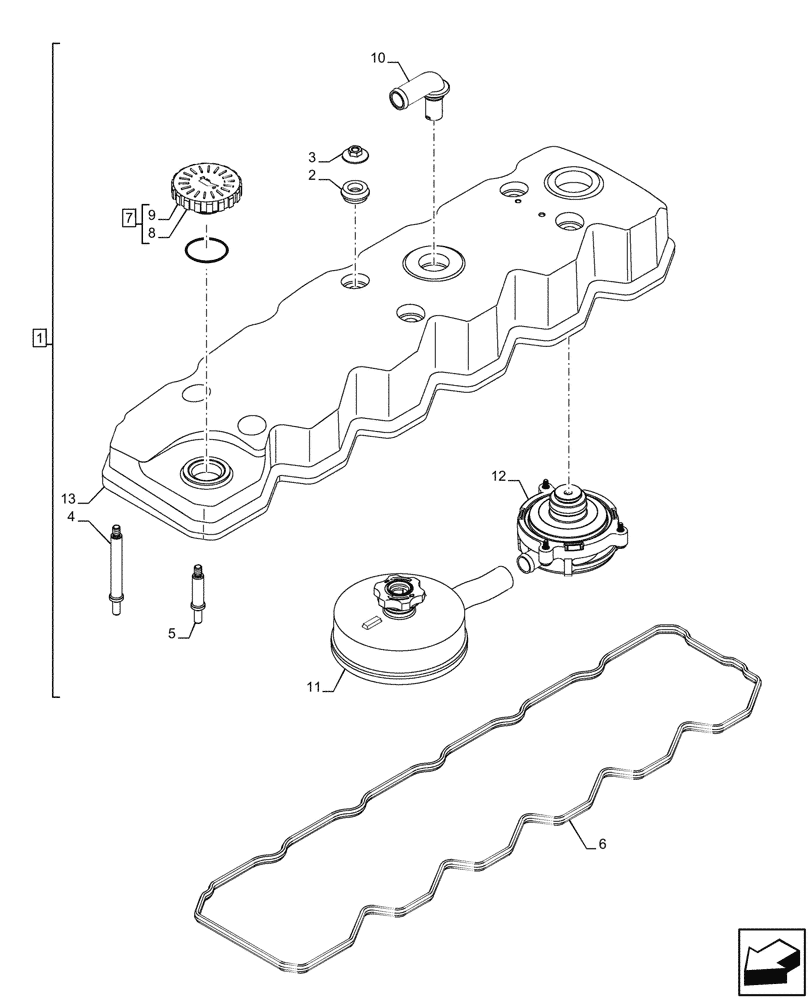 10
3
2
7
9
8
1
13
4
5
12
11
6