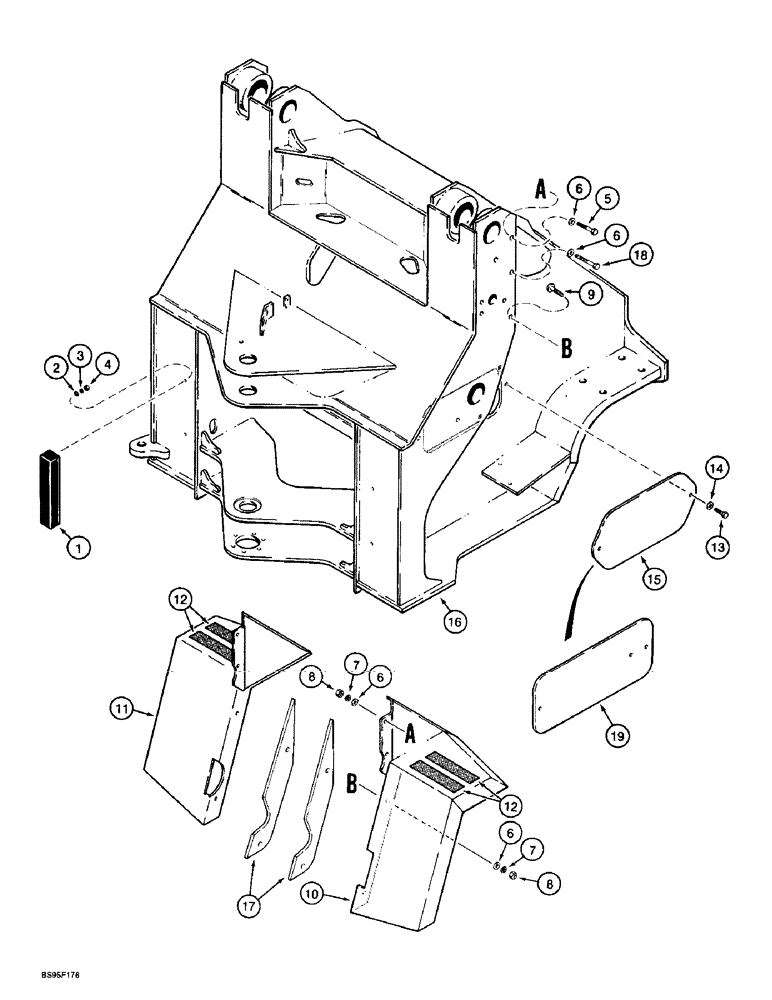 A
6
5
6
18
9
B
2
3
4
1
14
13
15
16
12
11
8
7
6
A
B
12
19
6
7
8
17
10
BS95F176