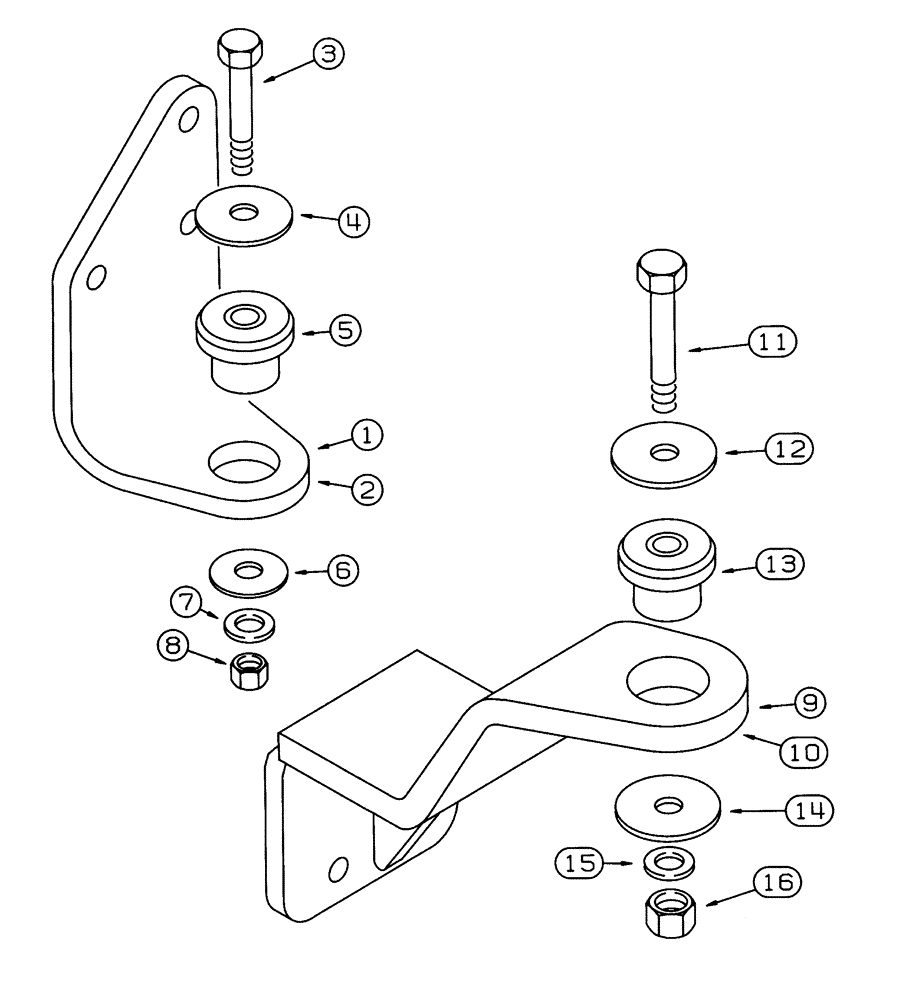 3
4
5
1
2
6
7
8
11
12
13
9
10
14
15
16