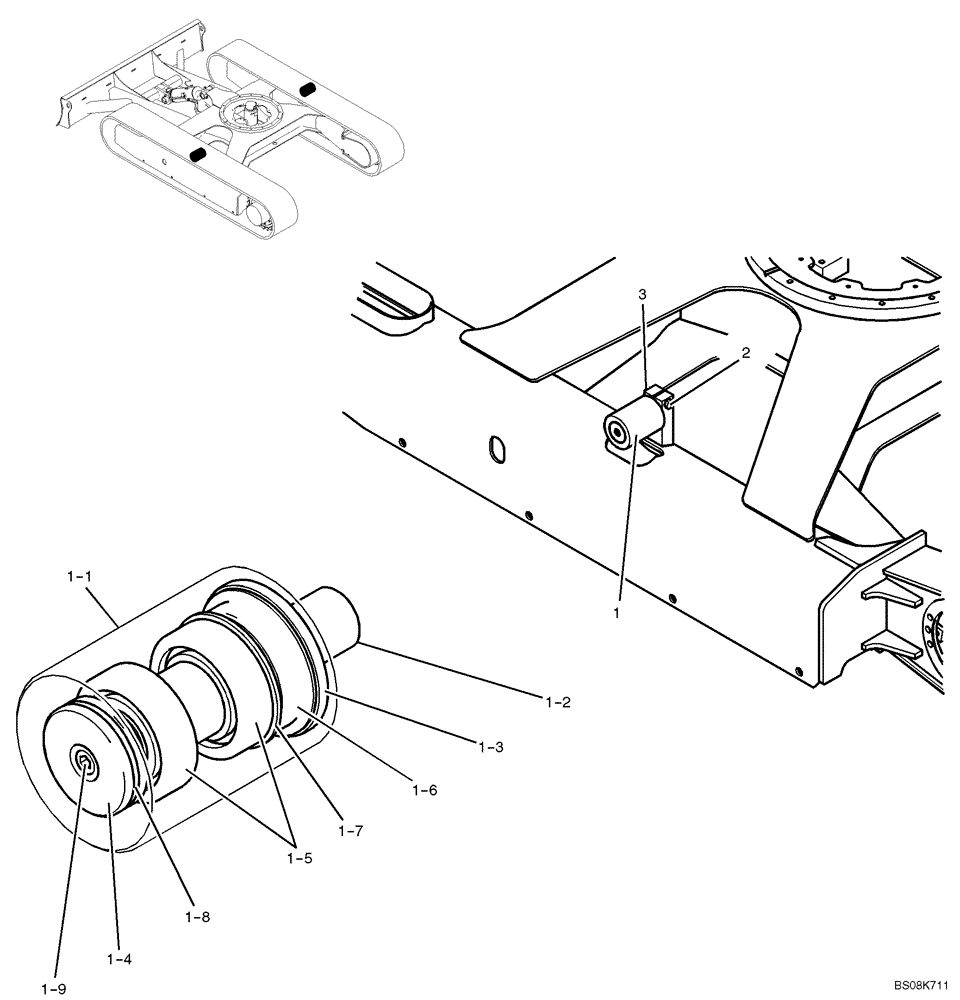 3
2
1
1-1
1-2
1-3
1-6
1-7
1-5
1-8
1-4
1-9
BS08K711