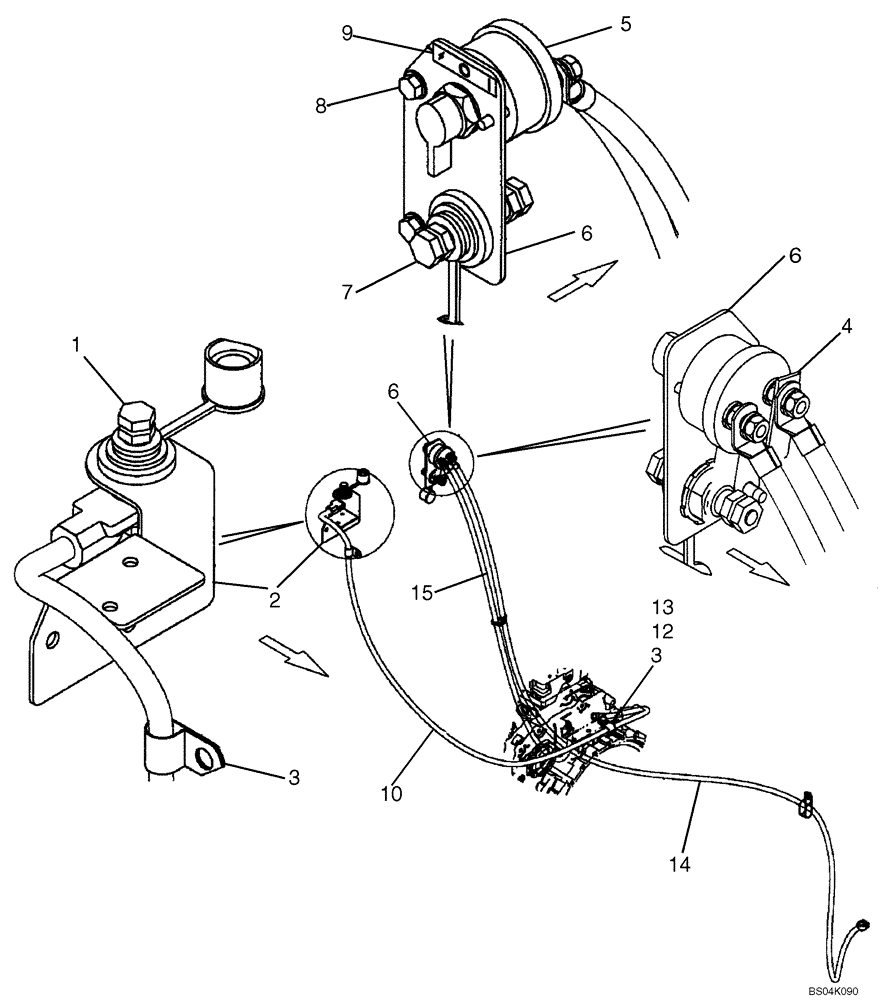 9
5
8
6
7
6
4
1
6
2
15
13
12
3
3
10
14
BS04K090