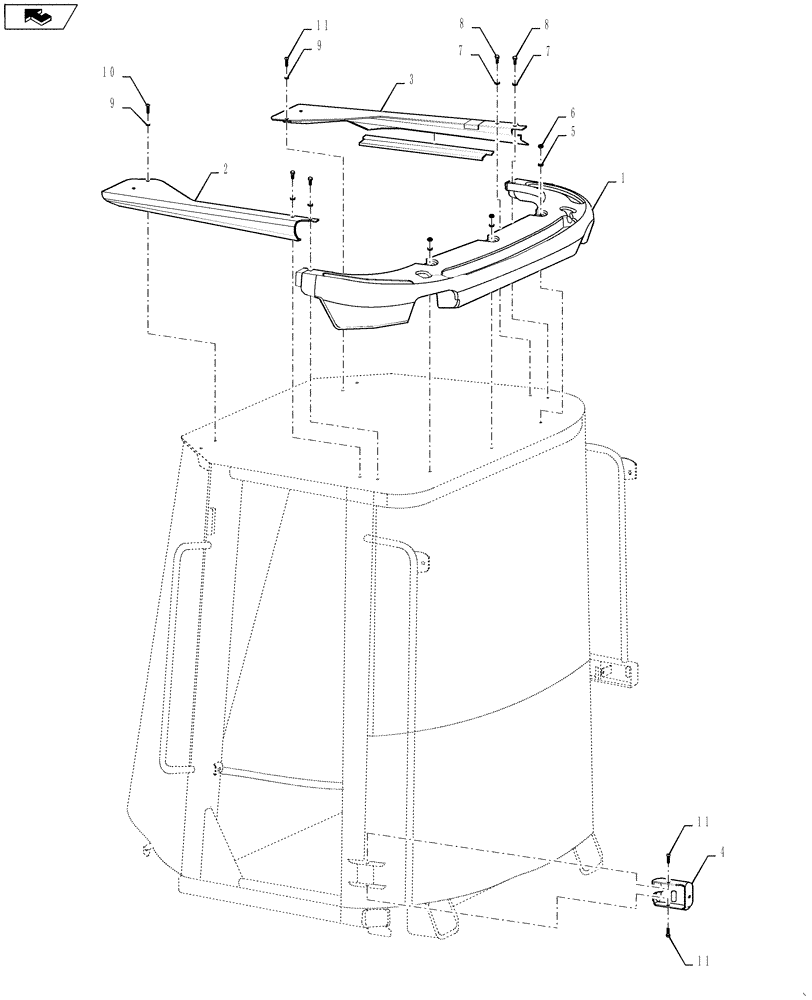 11
9
8
8
7
7
10
9
3
6
5
2
1
11
4
11