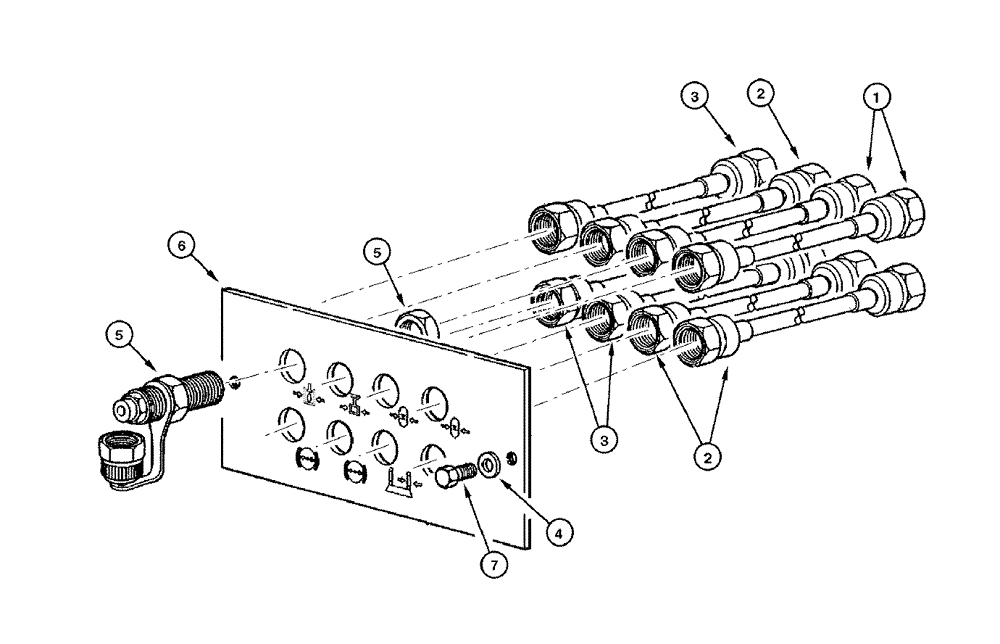 3
2
1
6
5
5
3
2
4
7