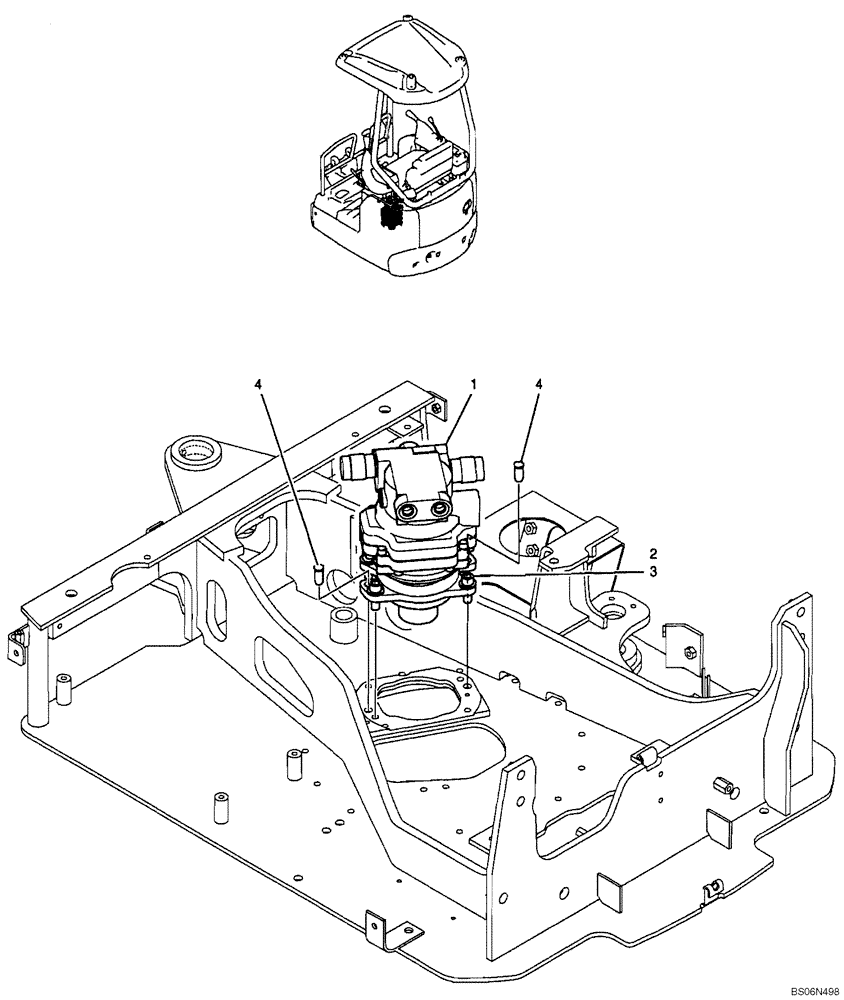 4
1
4
2
3
BS06N498