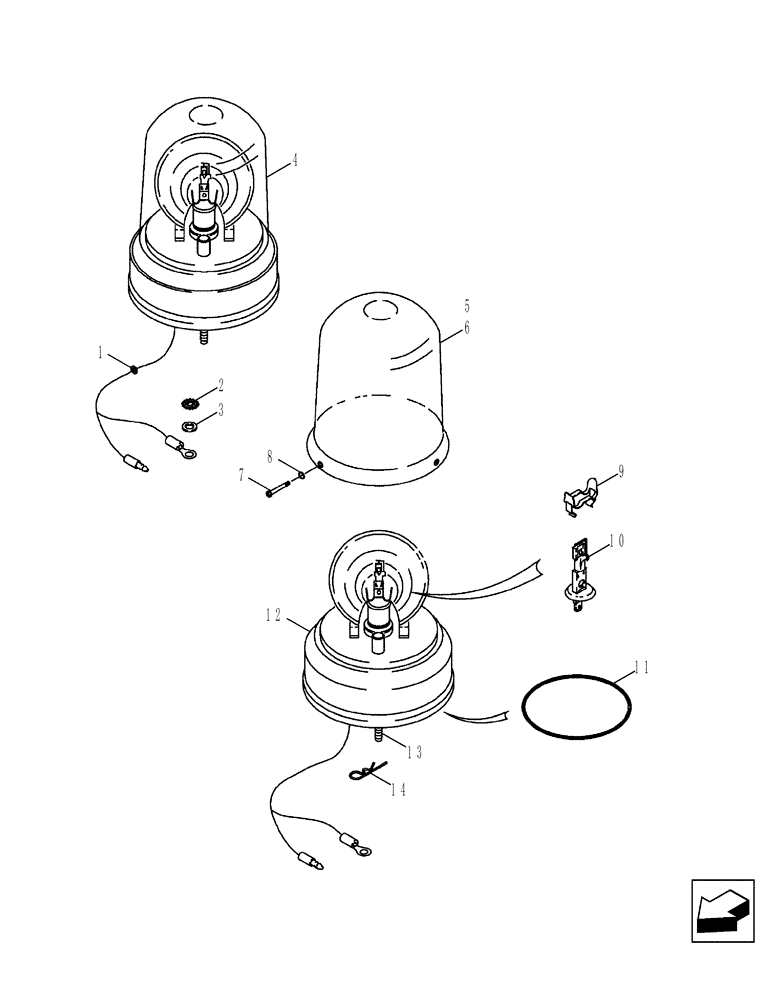 4
5
6
1
2
3
8
7
9
10
12
11
13
14