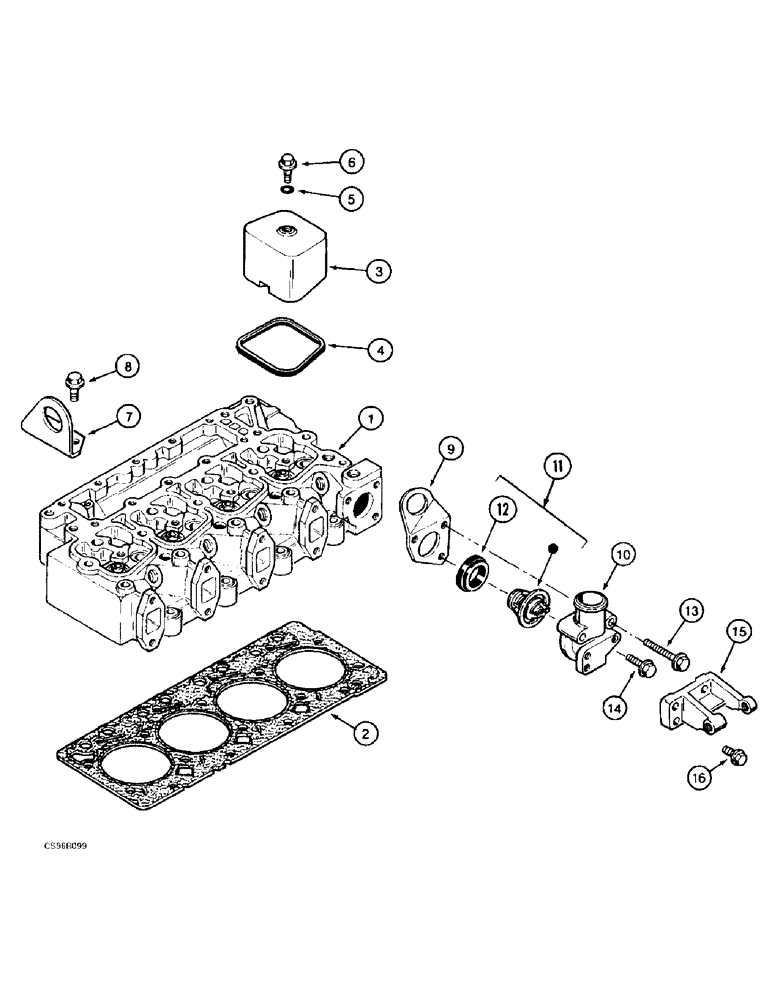 6
5
3
4
8
7
1
9
11
12
10
13
15
14
16
2
CS96B099