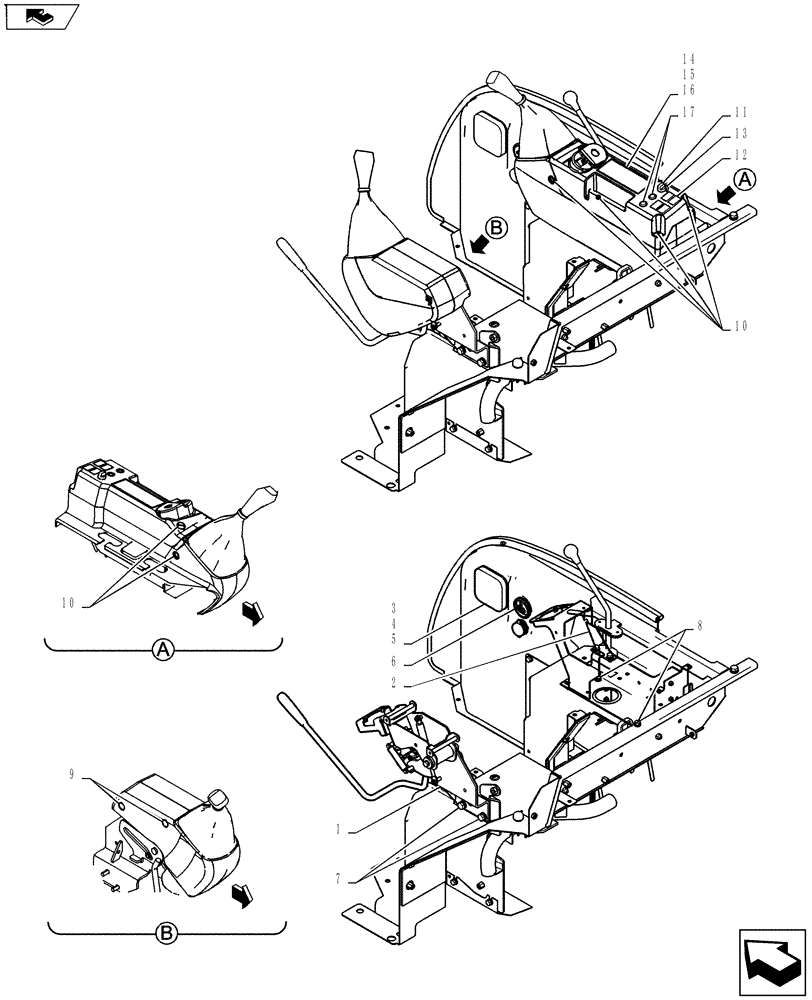 14
15
16
17
11
13
12
A
B
10
10
A
3
4
5
6
2
8
9
1
7
B