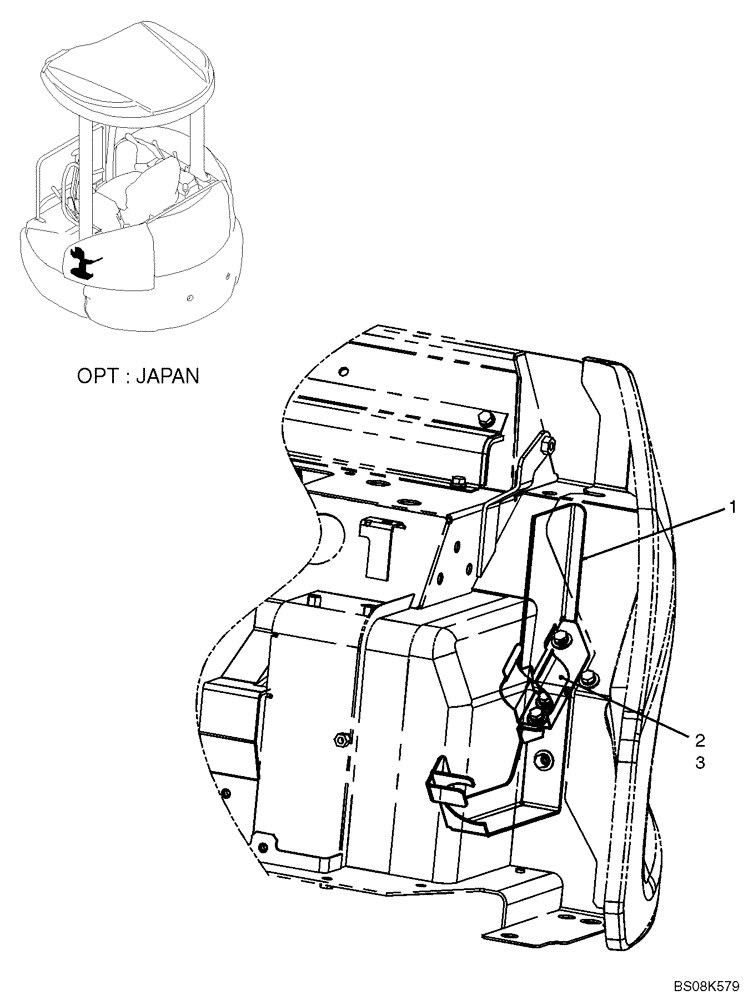 OPT : JAPAN

1

2
3

BS08K579